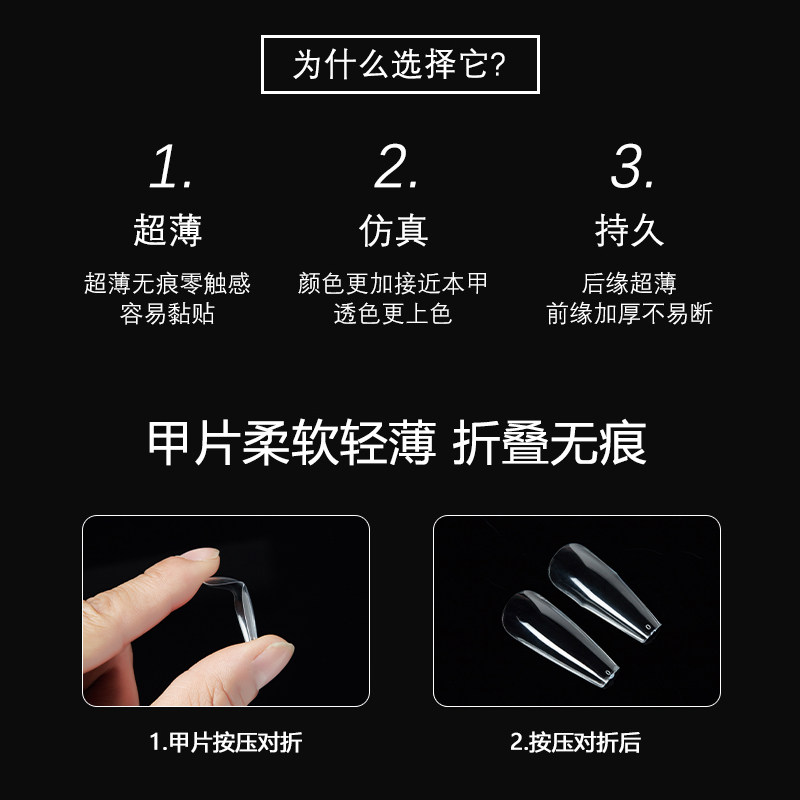 为什么选择它?

1.
超薄
超薄无痕零触感
容易黏贴

2.
仿真
颜色更加接近本甲
透色更上色

3.
持久
后缘超薄
前缘加厚不易断

甲片柔软轻薄 折叠无痕

1.甲片按压对折

2.按压对折后