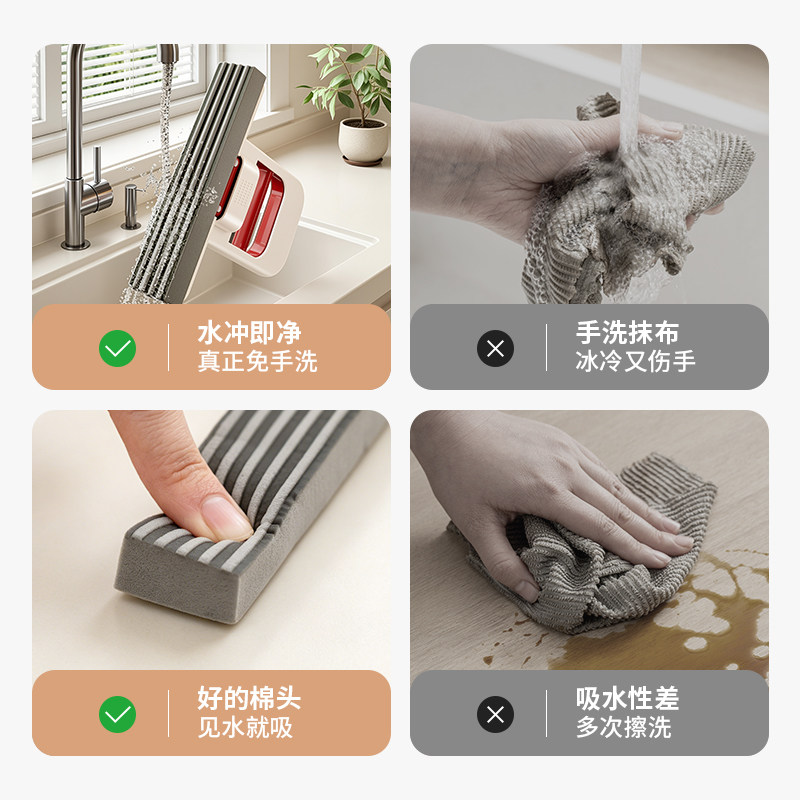 水冲即净
真正免手洗

手洗抹布
冰冷又伤手

好的棉头
见水就吸

吸水性差
多次擦洗