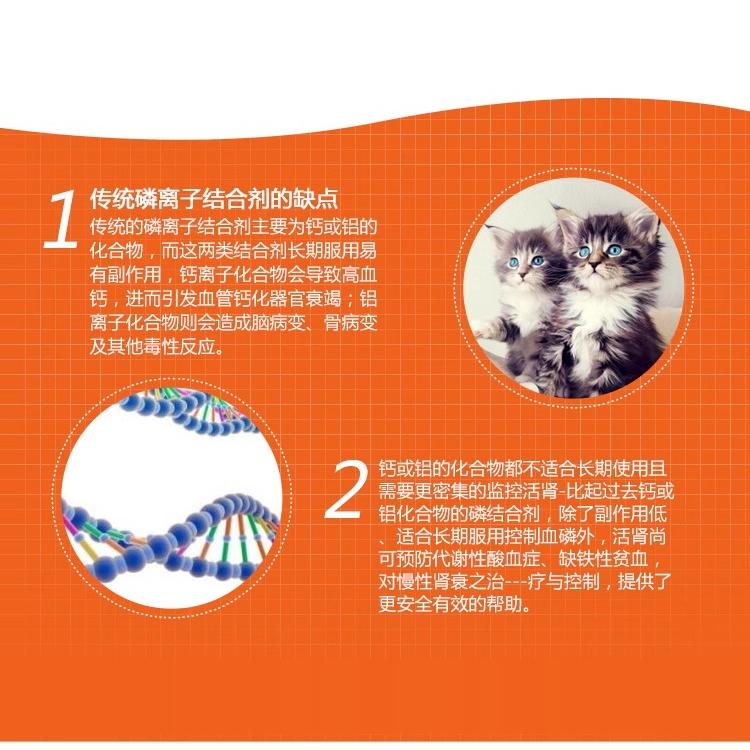 1
传统磷离子结合剂的缺点
传统的磷离子结合剂主要为钙或铝的化合物，而这两类结合剂长期服用易有副作用，钙离子化合物会导致高血钙，进而引发血管钙化器官衰竭；铝离子化合物则会造成脑病变、骨病变及其他毒性反应。

2
钙或铝的化合物都不适合长期使用且需要更密集的监控活肾-比起过去钙或铝化合物的磷结合剂，除了副作用低、适合长期服用控制血磷外，活肾尚可预防代谢性酸血症、缺铁性贫血，对慢性肾衰之治---疗与控制，提供了更安全有效的帮助。