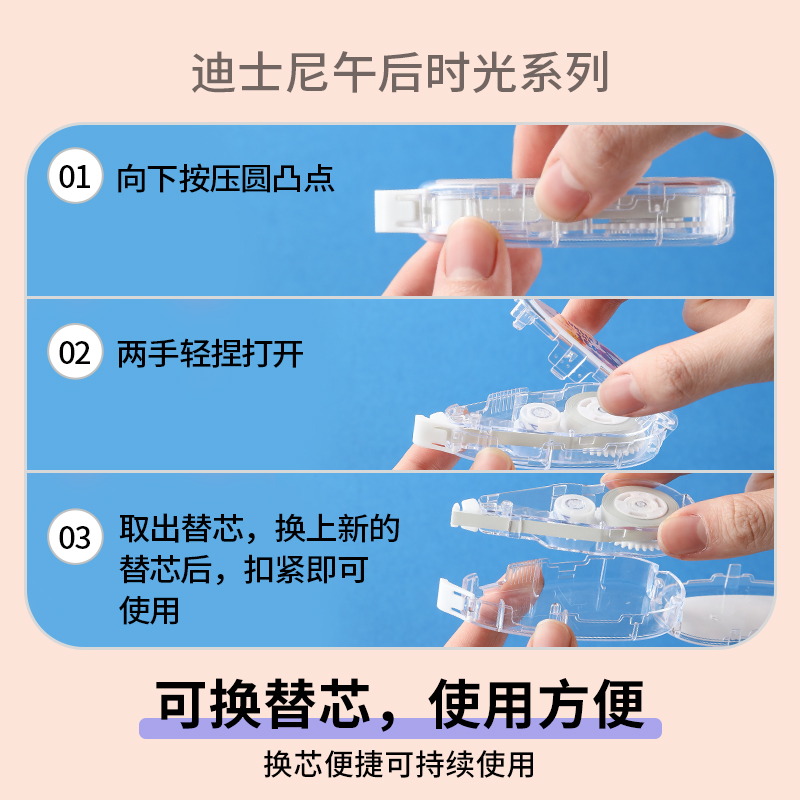 迪士尼午后时光系列

01 向下按压圆凸点

02 两手轻捏打开

03 取出替芯，换上新的替芯后，扣紧即可使用

可换替芯，使用方便

换芯便捷可持续使用