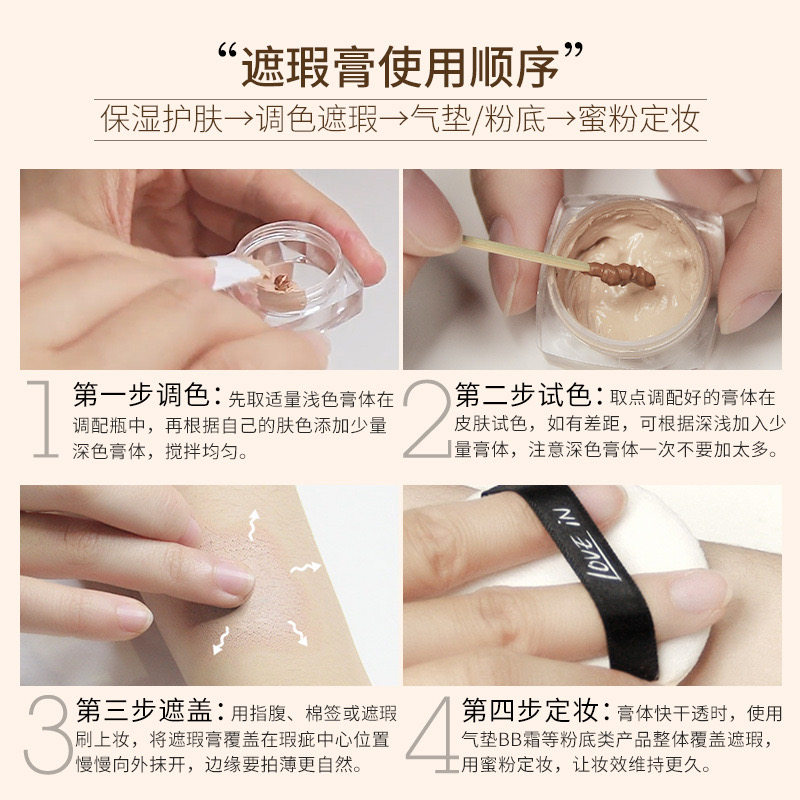 “遮瑕膏使用顺序”

保湿护肤→调色遮瑕→气垫/粉底→蜜粉定妆

1 第一步调色：先取适量浅色膏体在调配瓶中，再根据自己的肤色添加少量深色膏体，搅拌均匀。

2 第二步试色：取点调配好的膏体在皮肤试色，如有差距，可根据深浅加入少量膏体，注意深色膏体一次不要加太多。

LOVE IN

3 第三步遮盖：用指腹、棉签或遮瑕刷上妆，将遮瑕膏覆盖在瑕疵中心位置慢慢向外抹开，边缘要拍薄更自然。

4 第四步定妆：膏体快干透时，使用气垫BB霜等粉底类产品整体覆盖遮瑕，用蜜粉定妆，让妆效维持更久。