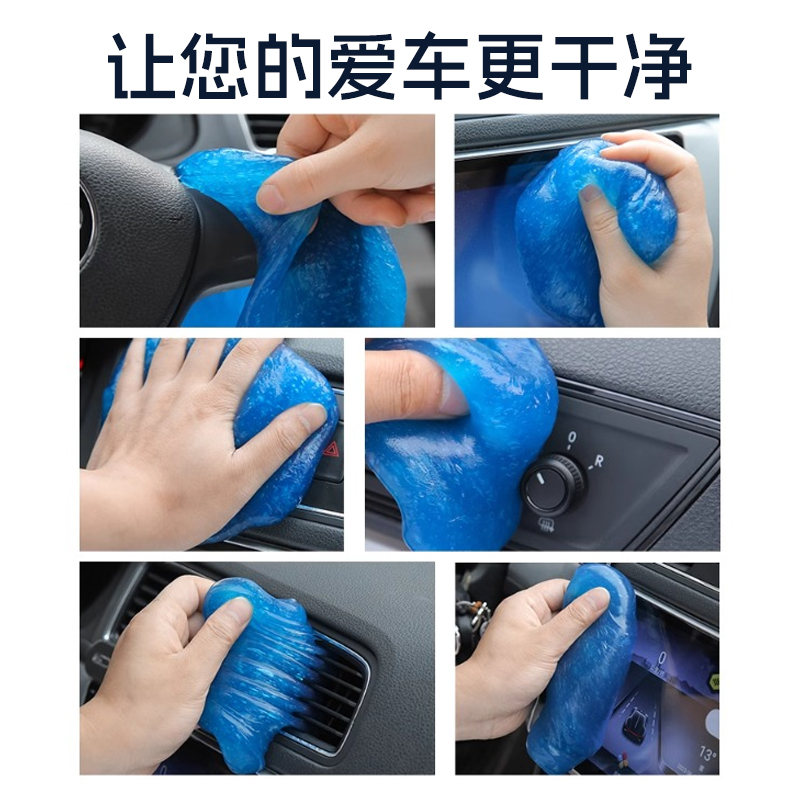 让您的爱车更干净

0
R

13°