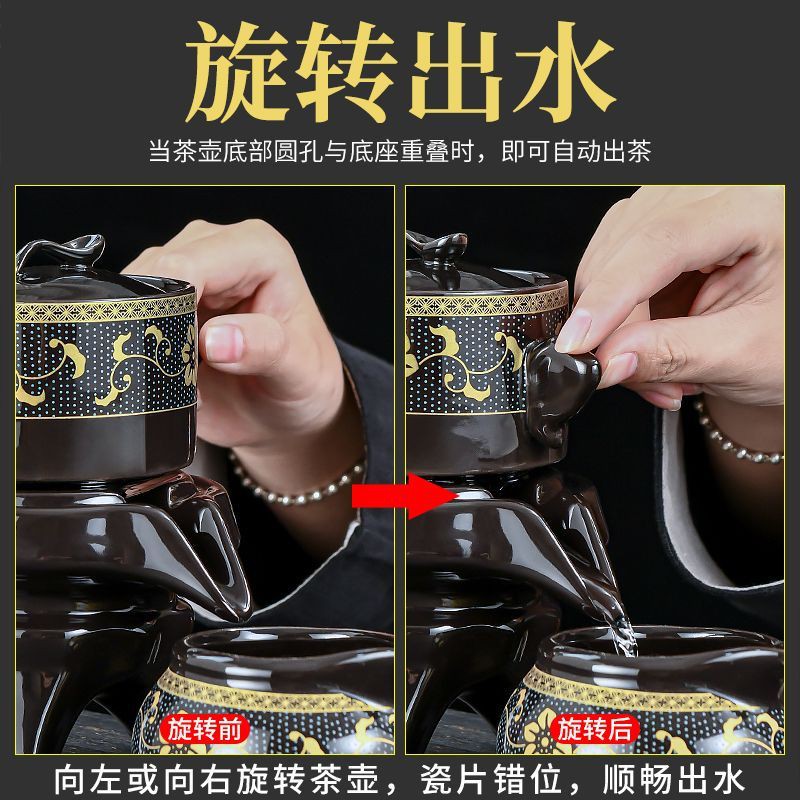 旋转出水

当茶壶底部圆孔与底座重叠时，即可自动出茶

旋转前

旋转后

向左或向右旋转茶壶，瓷片错位，顺畅出水