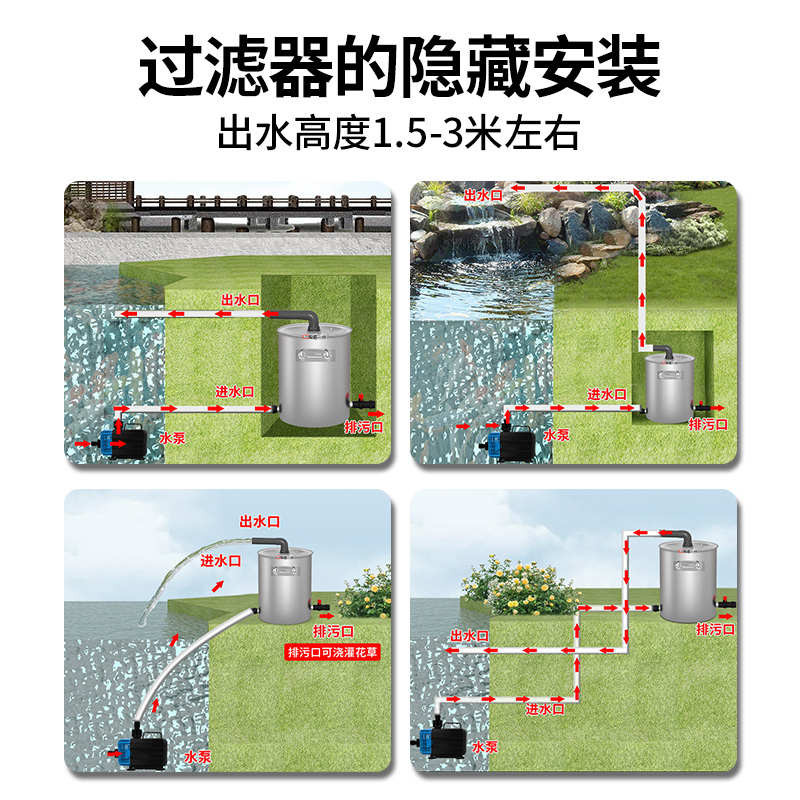 过滤器的隐藏安装
出水高度1.5-3米左右

出水口
进水口
排污口
水泵

出水口
进水口
排污口
水泵

出水口
进水口
排污口
排污口可浇灌花草
水泵

出水口
排污口
进水口
水泵