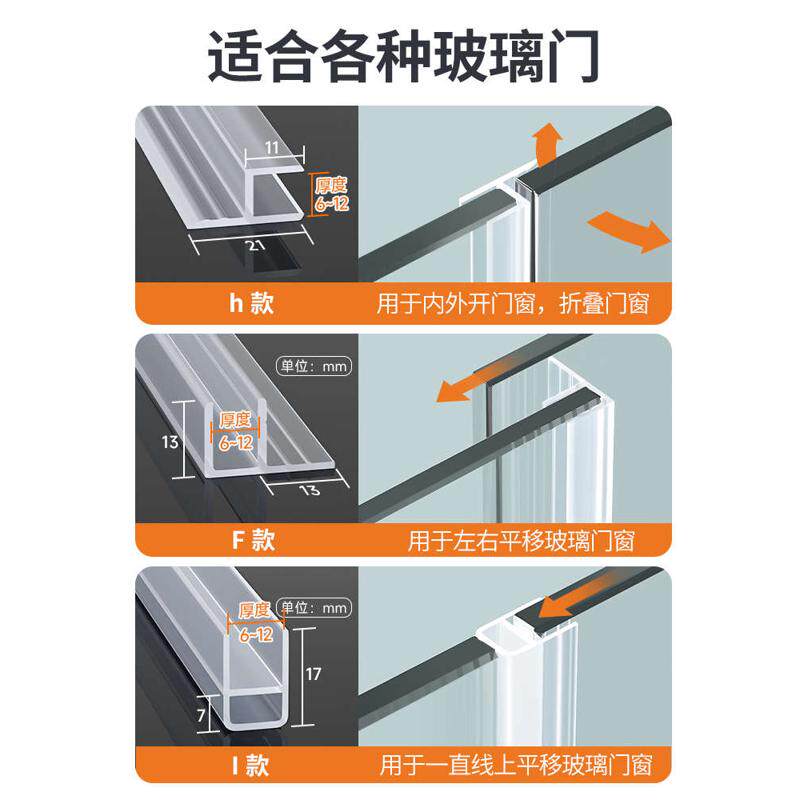 适合各种玻璃门

11
厚度
6~12
21

h 款
用于内外开门窗，折叠门窗

单位：mm
13
厚度
6~12
13

F 款
用于左右平移玻璃门窗

厚度
6~12
单位：mm
17
7

I 款
用于一直线上平移玻璃门窗