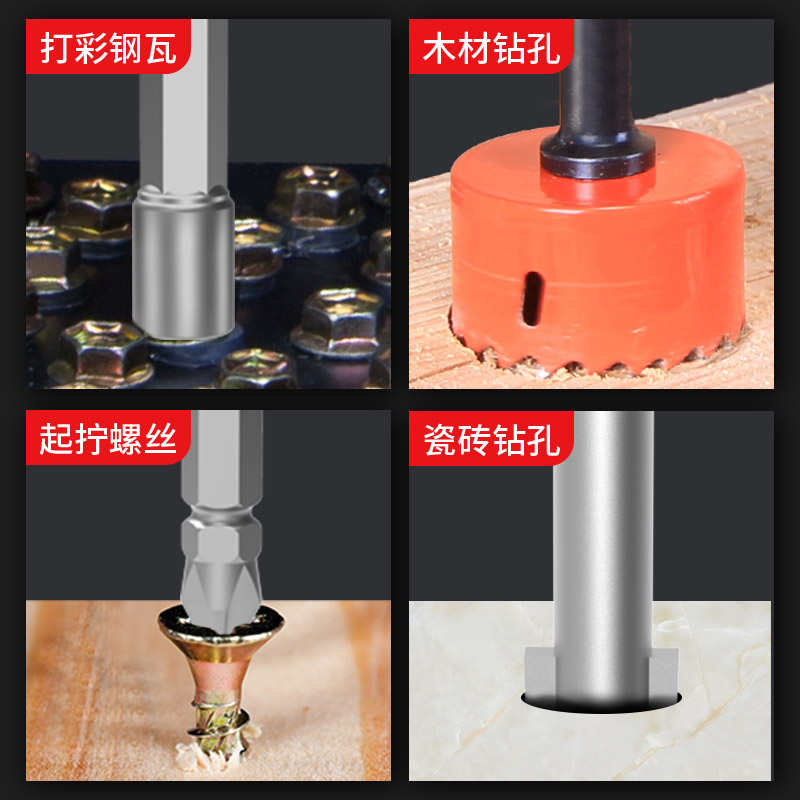 打彩钢瓦

木材钻孔

起拧螺丝

瓷砖钻孔