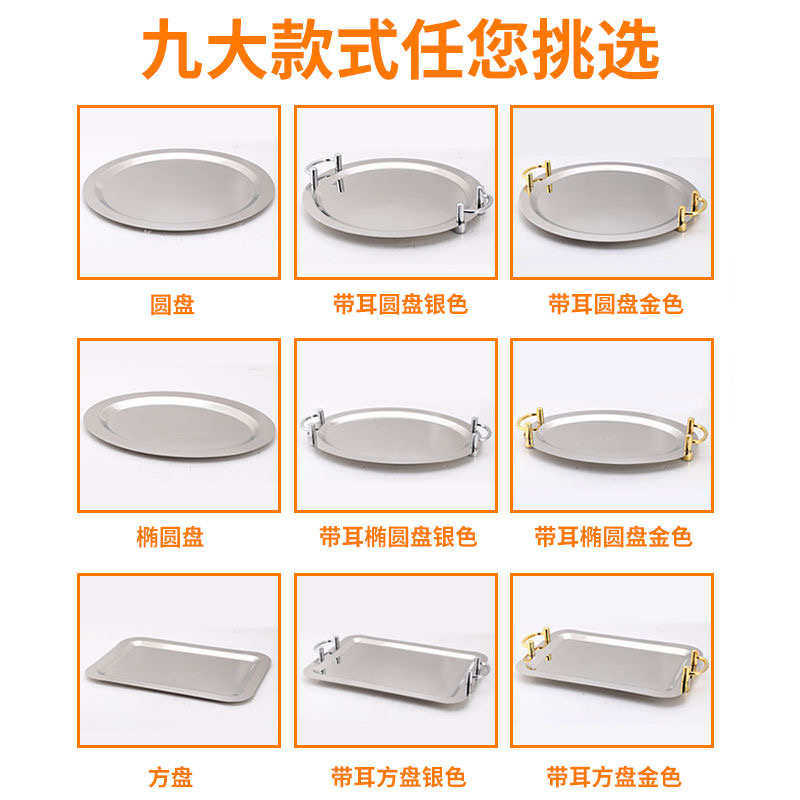 九大款式任您挑选

圆盘

带耳圆盘银色

带耳圆盘金色

椭圆盘

带耳椭圆盘银色

带耳椭圆盘金色

方盘

带耳方盘银色

带耳方盘金色