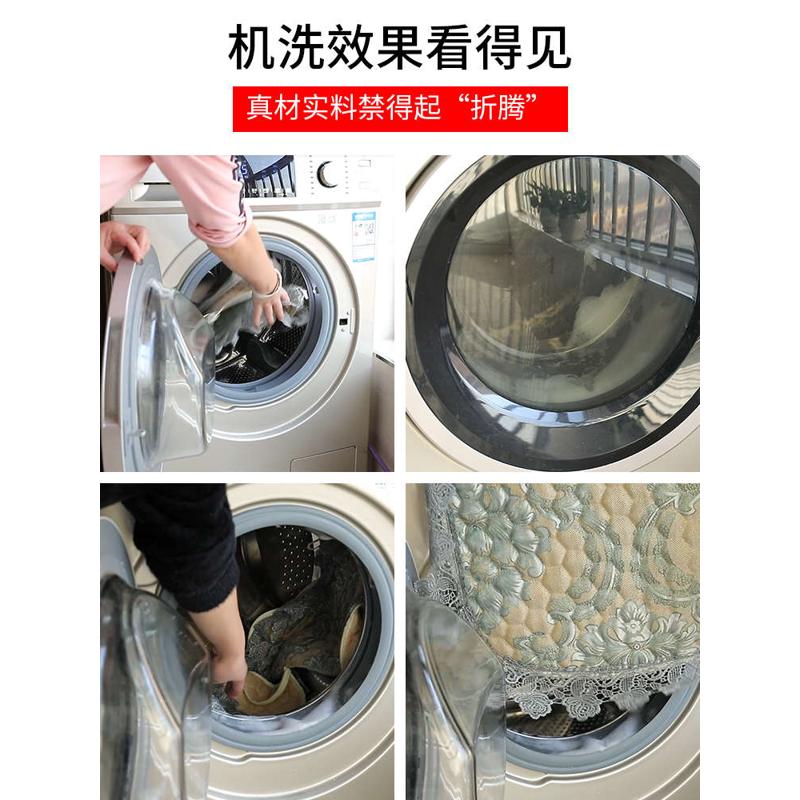 机洗效果看得见

真材实料禁得起“折腾”