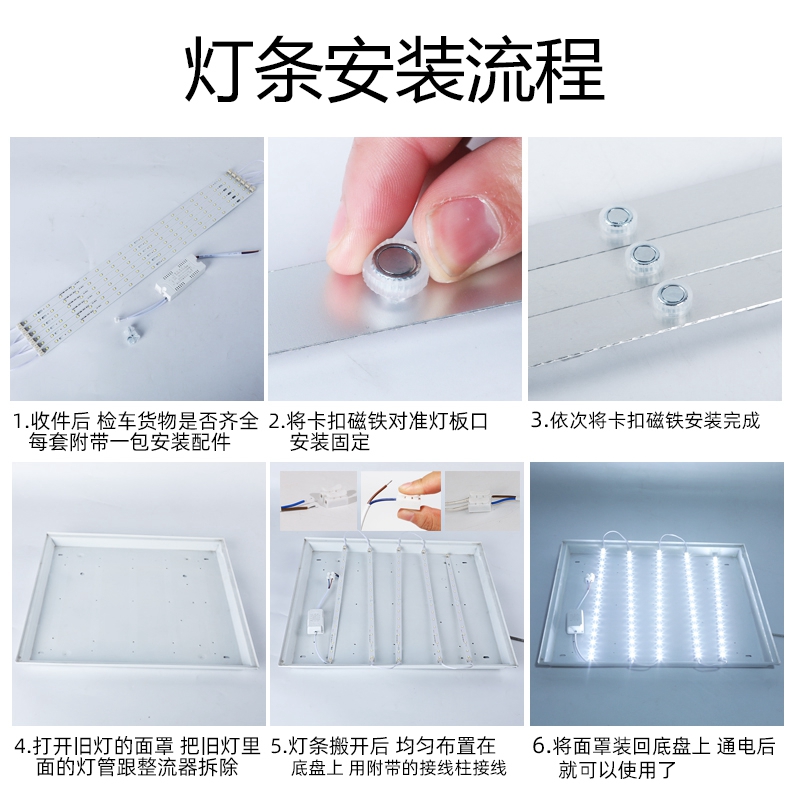 灯条安装流程

1.收件后 检车货物是否齐全 每套附带一包安装配件

2.将卡扣磁铁对准灯板口 安装固定

3.依次将卡扣磁铁安装完成

4.打开旧灯的面罩 把旧灯里面的灯管跟整流器拆除

5.灯条搬开后 均匀布置在底盘上 用附带的接线柱接线

6.将面罩装回底盘上 通电后就可以使用了