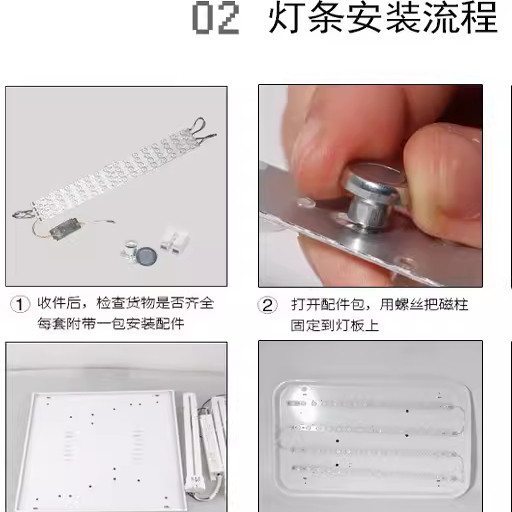 02 灯条安装流程

① 收件后，检查货物是否齐全
每套附带一包安装配件

② 打开配件包，用螺丝把磁柱
固定到灯板上