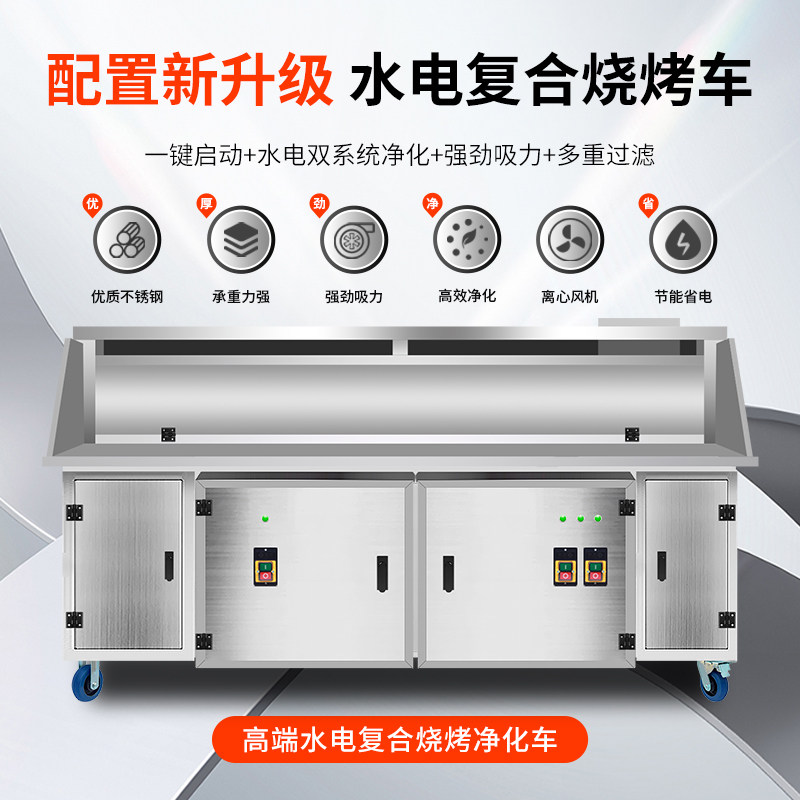 配置新升级 水电复合烧烤车

一键启动+水电双系统净化+强劲吸力+多重过滤

优
优质不锈钢

厚
承重力强

劲
强劲吸力

净
高效净化

离心风机

省
节能省电

高端水电复合烧烤净化车