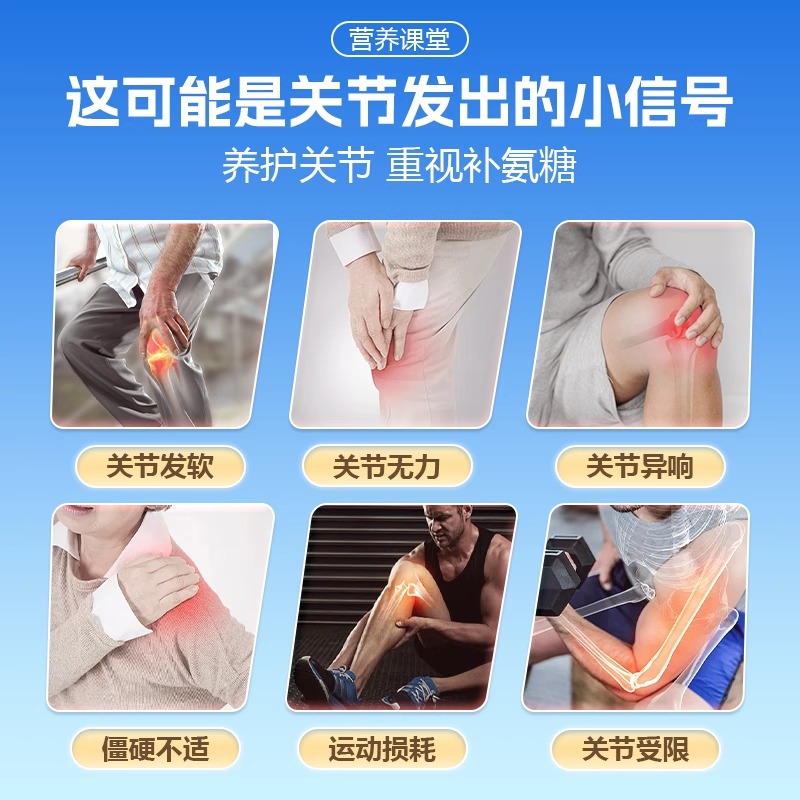 营养课堂

这可能是关节发出的小信号

养护关节 重视补氨糖

关节发软

关节无力

关节异响

僵硬不适

运动损耗

关节受限