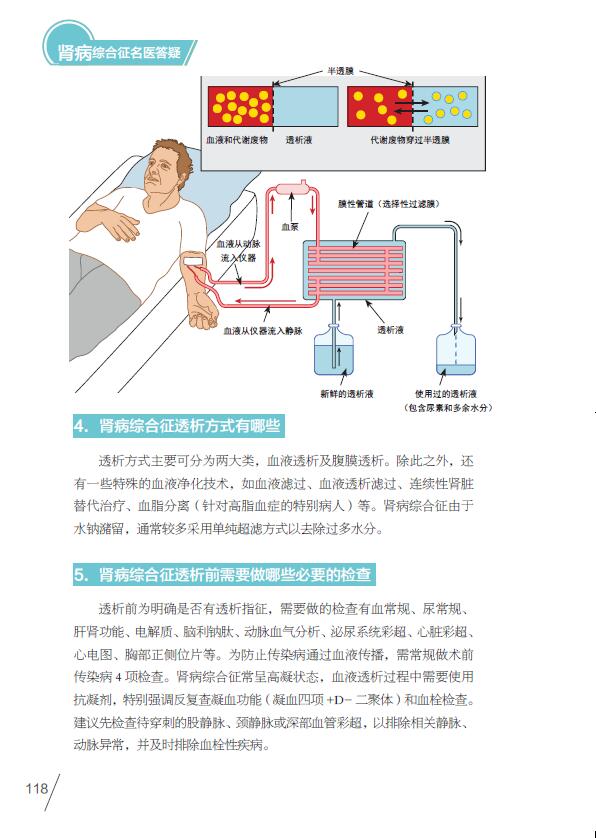 肾病综合征名医答疑

半透膜

血液和代谢废物　透析液　代谢废物穿过半透膜

血泵

膜性管道（选择性过滤膜）

血液从动脉流入仪器

血液从仪器流入静脉

透析液

新鲜的透析液

使用过的透析液（包含尿素和多余水分）

4. 肾病综合征透析方式有哪些

透析方式主要可分为两大类，血液透析及腹膜透析。除此之外，还有一些特殊的血液净化技术，如血液滤过、血液透析滤过、连续性肾脏替代治疗、血脂分离（针对高脂血症的特别病人）等。肾病综合征由于水钠潴留，通常较多采用单纯超滤方式以去除过多水分。

5. 肾病综合征透析前需要做哪些必要的检查

透析前为明确是否有透析指征，需要做的检查有血常规、尿常规、肝肾功能、电解质、脑利钠肽、动脉血气分析、泌尿系统彩超、心脏彩超、心电图、胸部正侧位片等。为防止传染病通过血液传播，需常规做术前传染病 4 项检查。肾病综合征常呈高凝状态，血液透析过程中需要使用抗凝剂，特别强调反复查凝血功能（凝血四项 +D- 二聚体）和血栓检查。建议先检查待穿刺的股静脉、颈静脉或深部血管彩超，以排除相关静脉、动脉异常，并及时排除血栓性疾病。

118