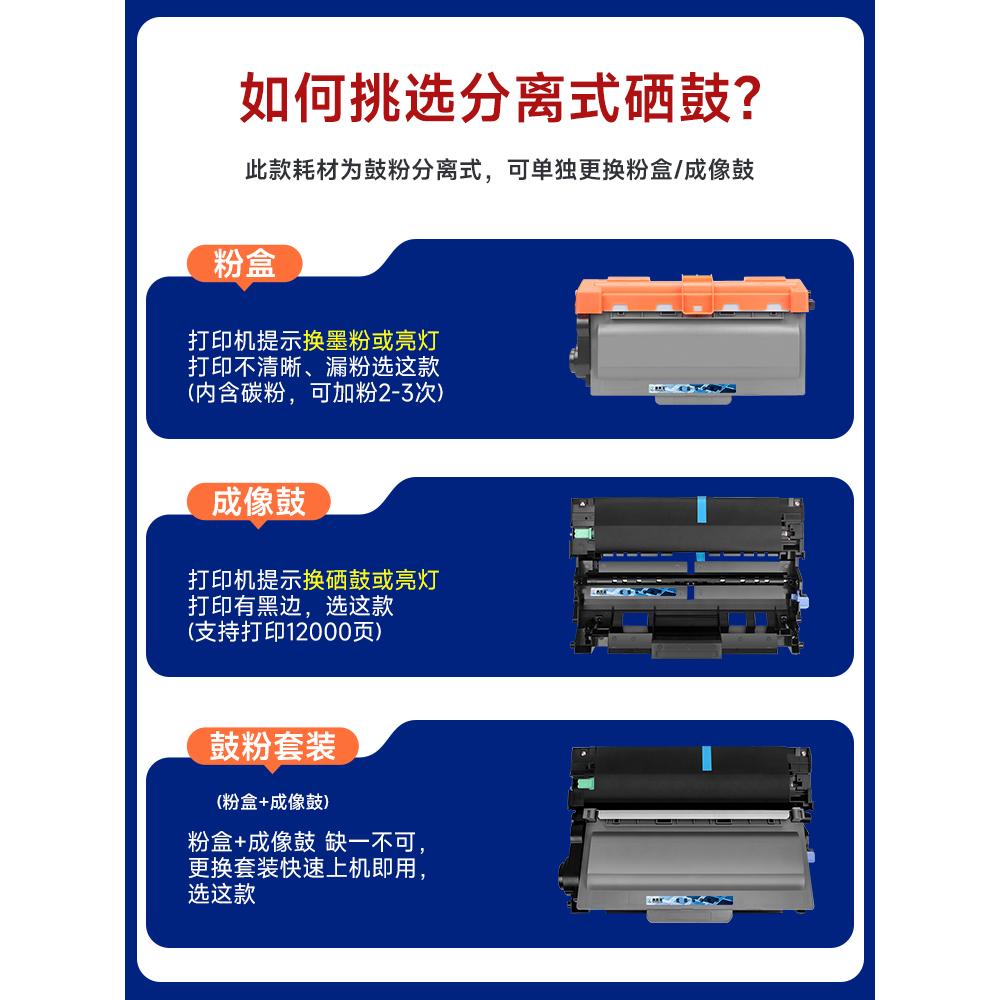 如何挑选分离式硒鼓?

此款耗材为鼓粉分离式，可单独更换粉盒/成像鼓

粉盒

打印机提示换墨粉或亮灯
打印不清晰、漏粉选这款
(内含碳粉，可加粉2-3次)

成像鼓

打印机提示换硒鼓或亮灯
打印有黑边，选这款
(支持打印12000页)

鼓粉套装

(粉盒+成像鼓)

粉盒+成像鼓 缺一不可，
更换套装快速上机即用，
选这款