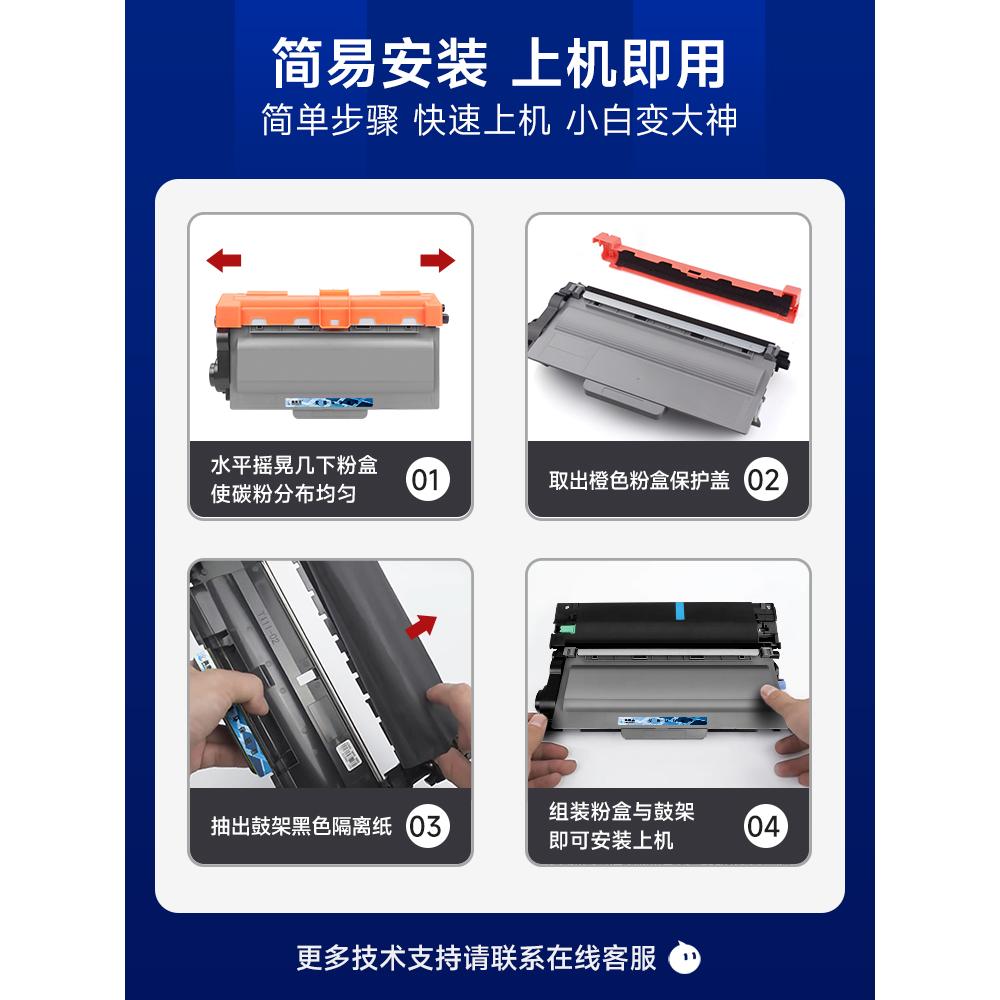 简易安装 上机即用
简单步骤 快速上机 小白变大神

水平摇晃几下粉盒
使碳粉分布均匀
01

取出橙色粉盒保护盖
02

抽出鼓架黑色隔离纸
03

组装粉盒与鼓架
即可安装上机
04

更多技术支持请联系在线客服