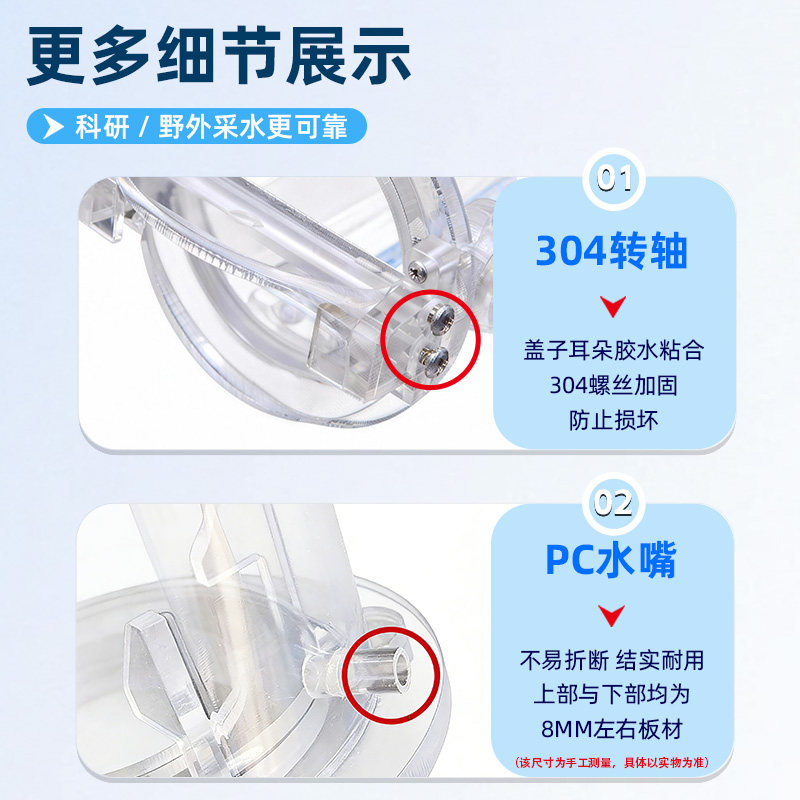 更多细节展示

科研 / 野外采水更可靠

01

304转轴

盖子耳朵胶水粘合
304螺丝加固
防止损坏

02

PC水嘴

不易折断 结实耐用
上部与下部均为
8MM左右板材

（该尺寸为手工测量，具体以实物为准）