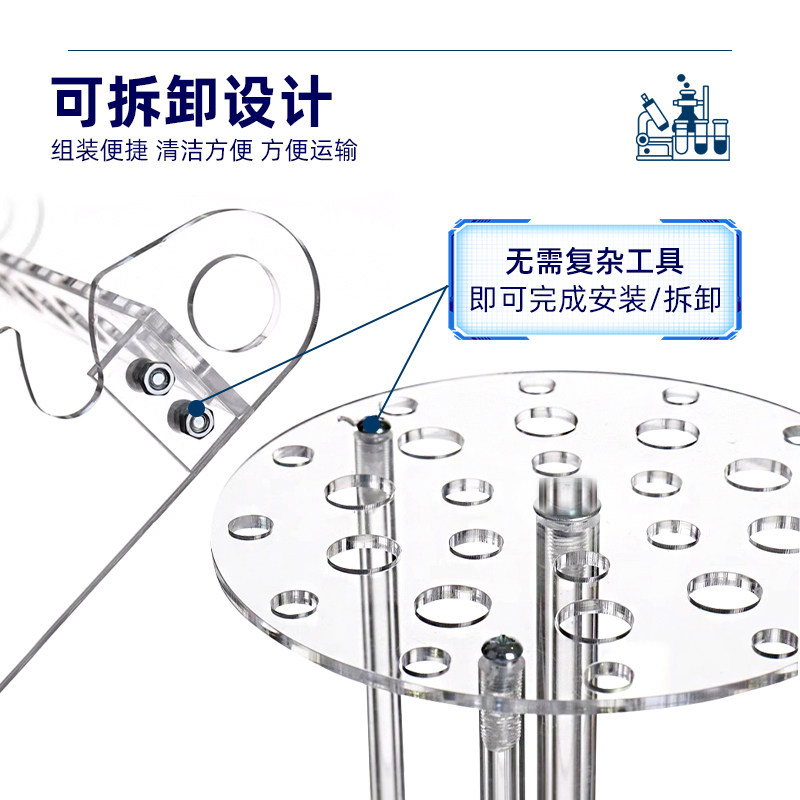 可拆卸设计
组装便捷 清洁方便 方便运输

无需复杂工具
即可完成安装/拆卸