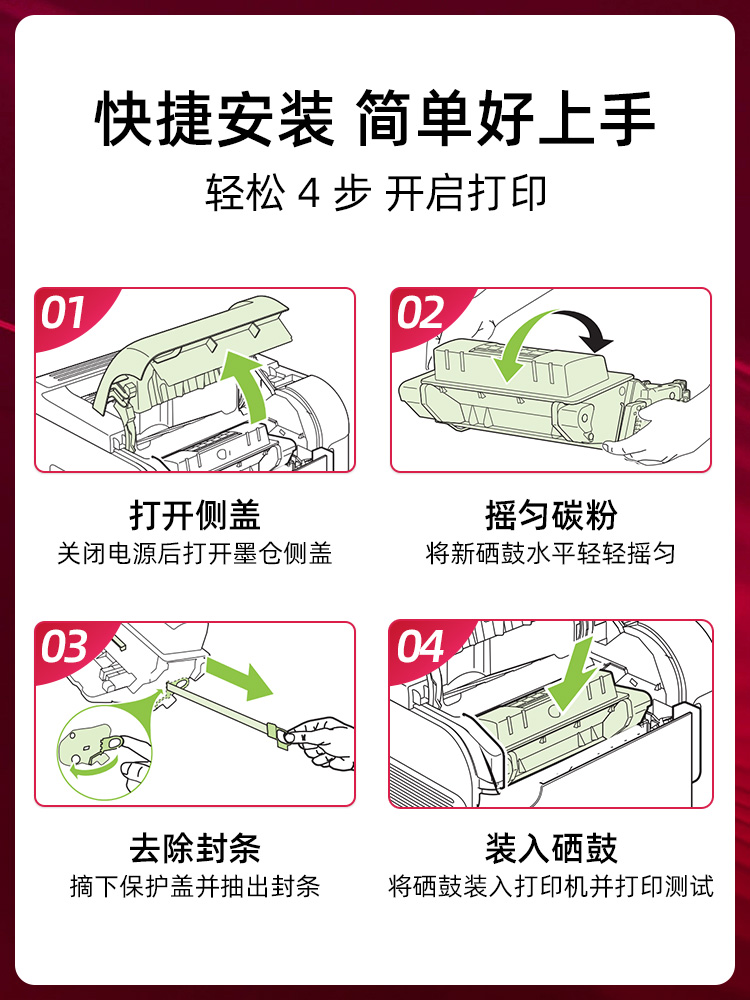 快捷安装 简单好上手

轻松 4 步 开启打印

01

打开侧盖

关闭电源后打开墨仓侧盖

02

摇匀碳粉

将新硒鼓水平轻轻摇匀

03

去除封条

摘下保护盖并抽出封条

04

装入硒鼓

将硒鼓装入打印机并打印测试