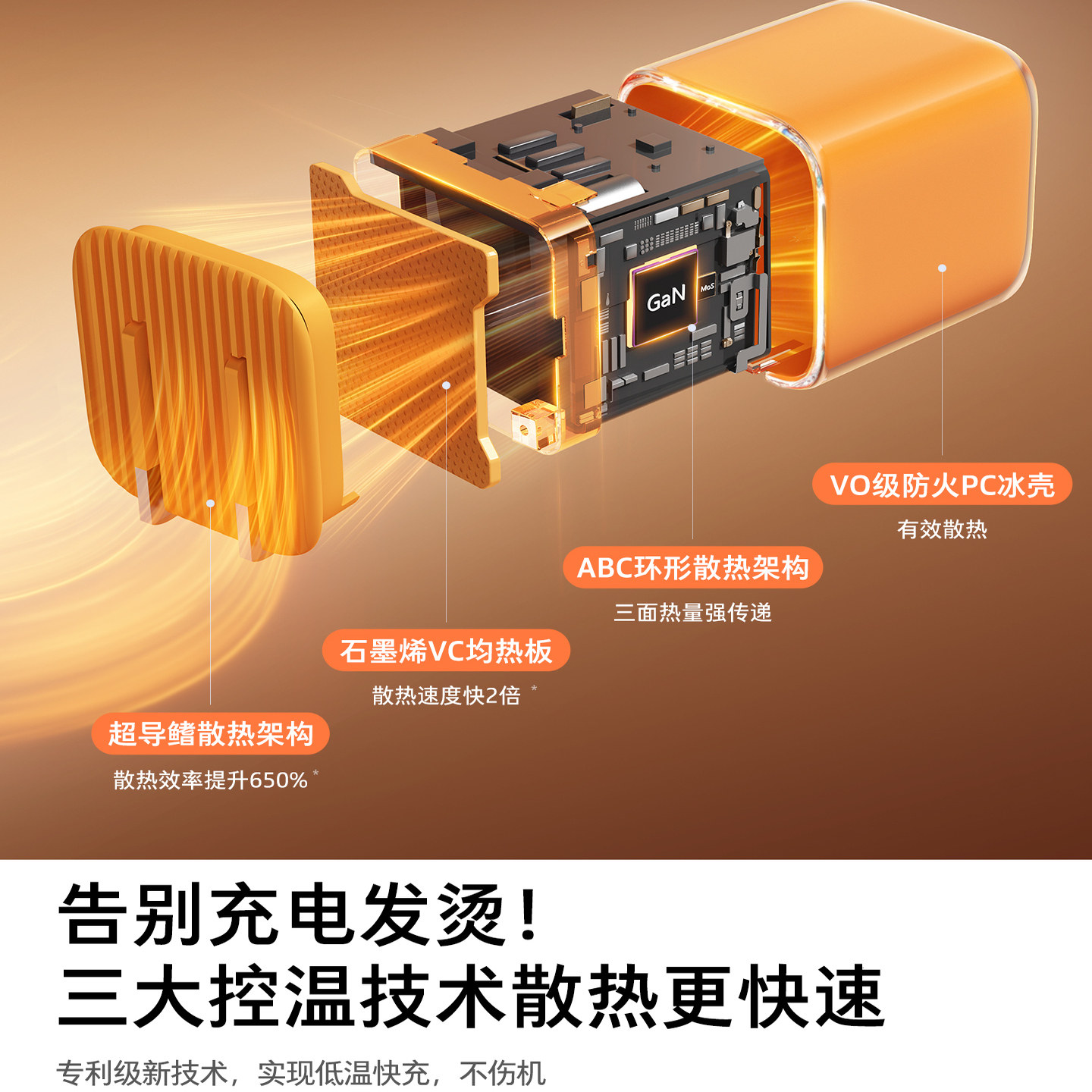 GaN

MoS

VO级防火PC冰壳

有效散热

ABC环形散热架构

三面热量强传递

石墨烯VC均热板

散热速度快2倍 *

超导鳍散热架构

散热效率提升650% *

告别充电发烫！
三大控温技术散热更快速

专利级新技术，实现低温快充，不伤机