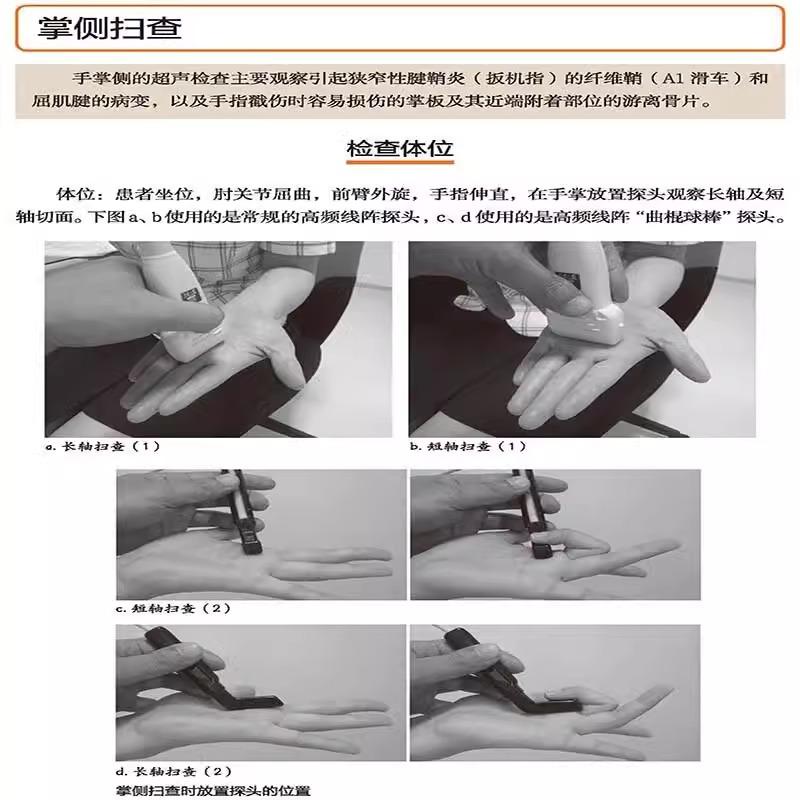 掌侧扫查

手掌侧的超声检查主要观察引起狭窄性腱鞘炎（扳机指）的纤维鞘（A1 滑车）和屈肌腱的病变，以及手指戳伤时容易损伤的掌板及其近端附着部位的游离骨片。

检查体位

体位：患者坐位，肘关节屈曲，前臂外旋，手指伸直，在手掌放置探头观察长轴及短轴切面。下图 a、b 使用的是常规的高频线阵探头，c、d 使用的是高频线阵“曲棍球棒”探头。

a. 长轴扫查（1）

b. 短轴扫查（1）

c. 短轴扫查（2）

d. 长轴扫查（2）

掌侧扫查时放置探头的位置