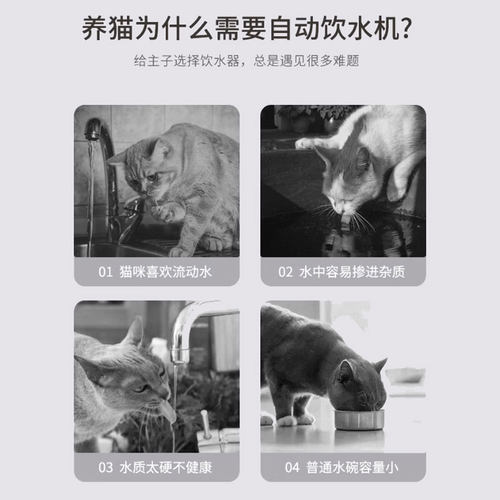 养猫为什么需要自动饮水机?

给主子选择饮水器，总是遇见很多难题

01 猫咪喜欢流动水

02 水中容易掺进杂质

03 水质太硬不健康

04 普通水碗容量小