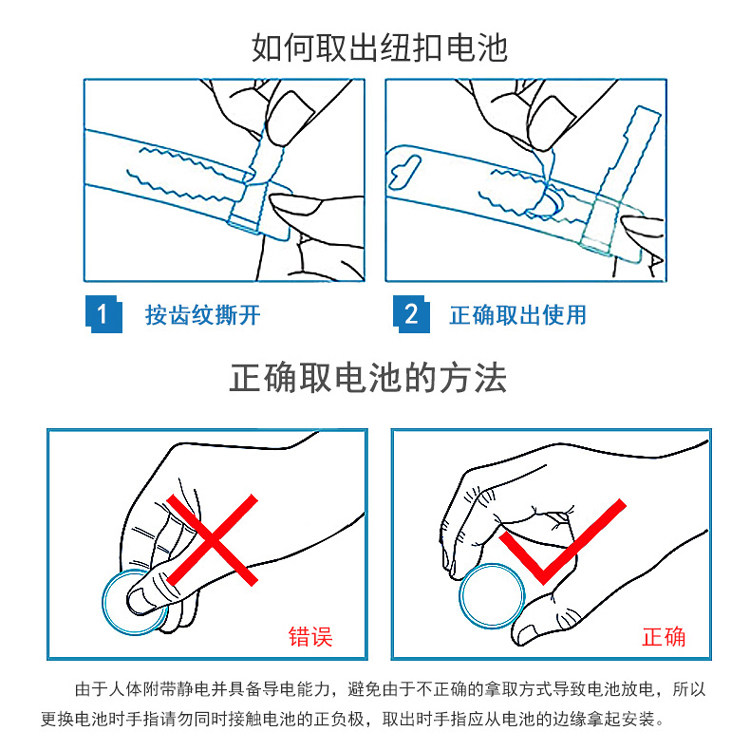 如何取出纽扣电池

1 按齿纹撕开

2 正确取出使用

正确取电池的方法

错误

正确

由于人体附带静电并具备导电能力，避免由于不正确的拿取方式导致电池放电，所以更换电池时手指请勿同时接触电池的正负极，取出时手指应从电池的边缘拿起安装。