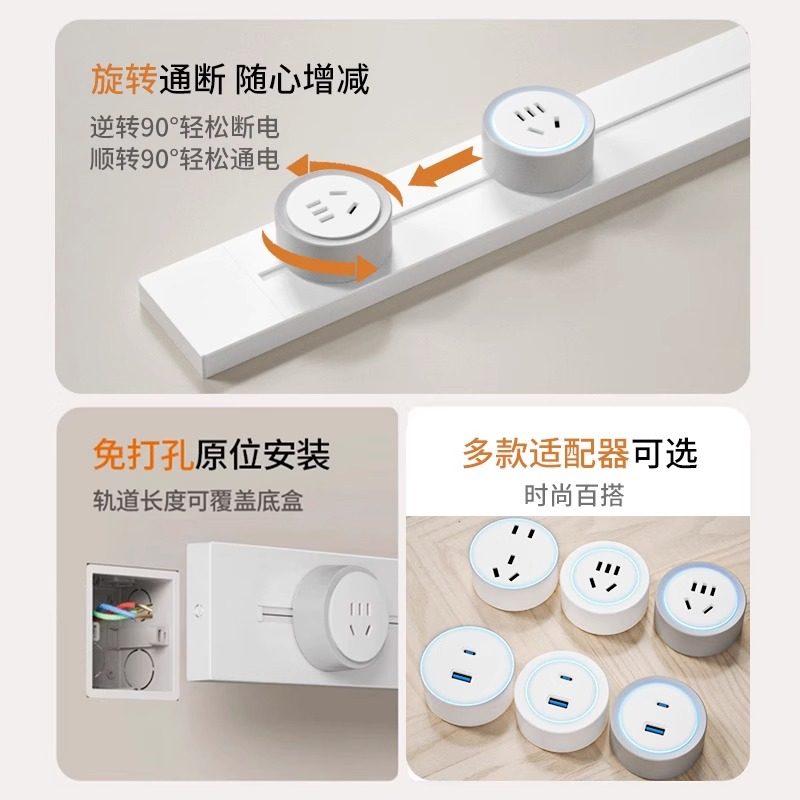 旋转通断 随心增减
逆转90°轻松断电
顺转90°轻松通电

免打孔原位安装
轨道长度可覆盖底盒

多款适配器可选
时尚百搭