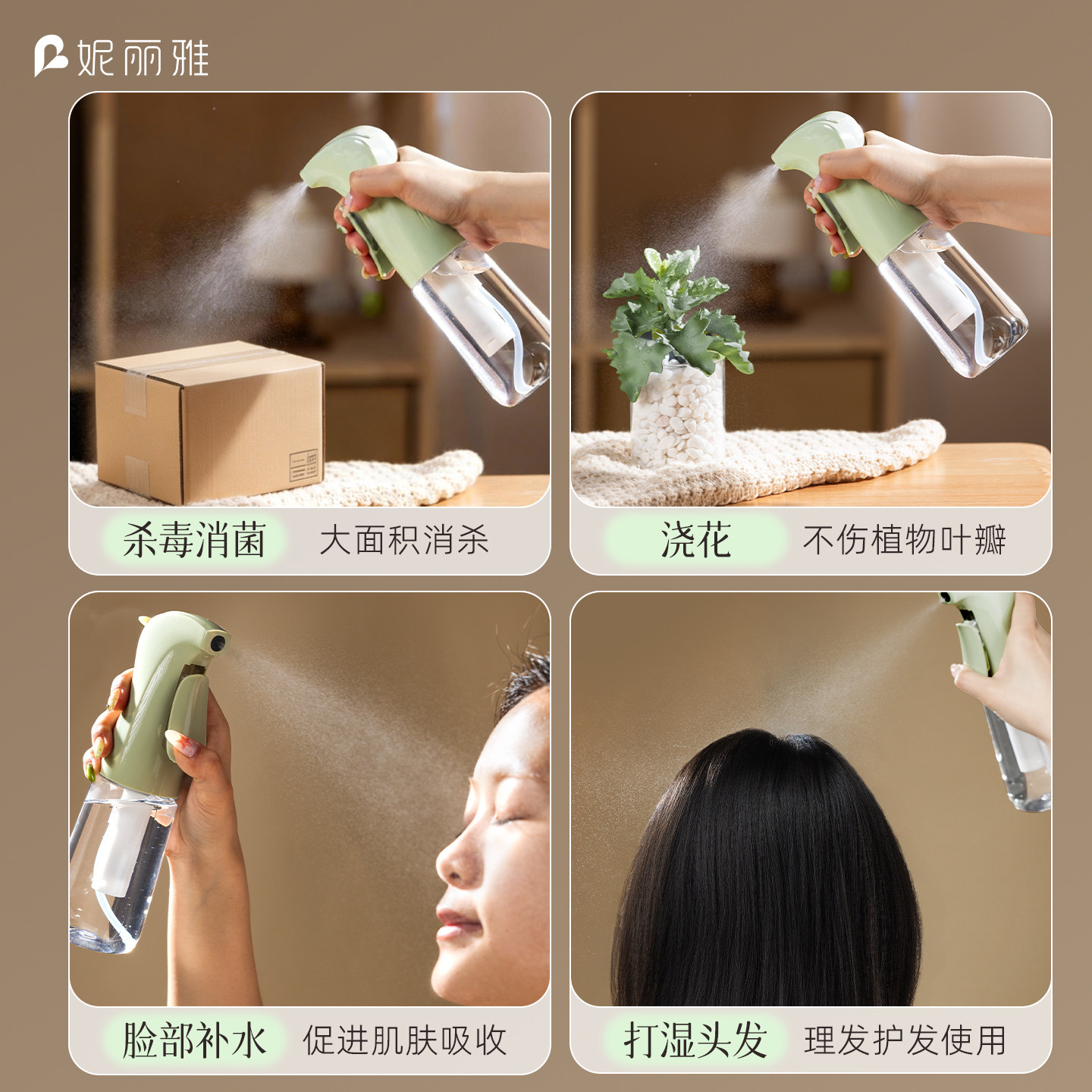 妮丽雅

杀毒消菌 大面积消杀

浇花 不伤植物叶瓣

脸部补水 促进肌肤吸收

打湿头发 理发护发使用