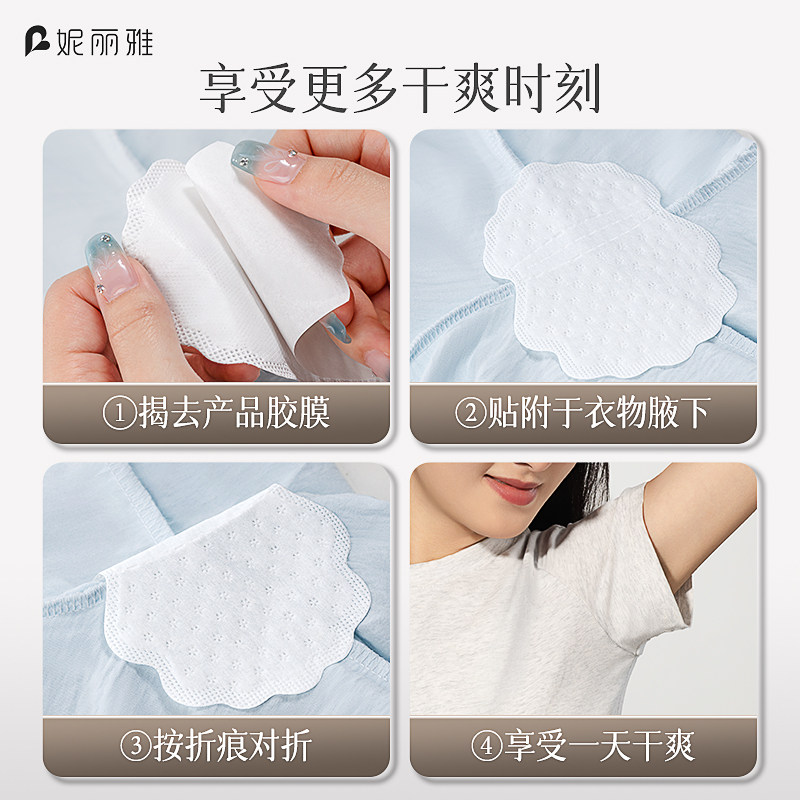 妮丽雅

享受更多干爽时刻

①揭去产品胶膜

②贴附于衣物腋下

③按折痕对折

④享受一天干爽