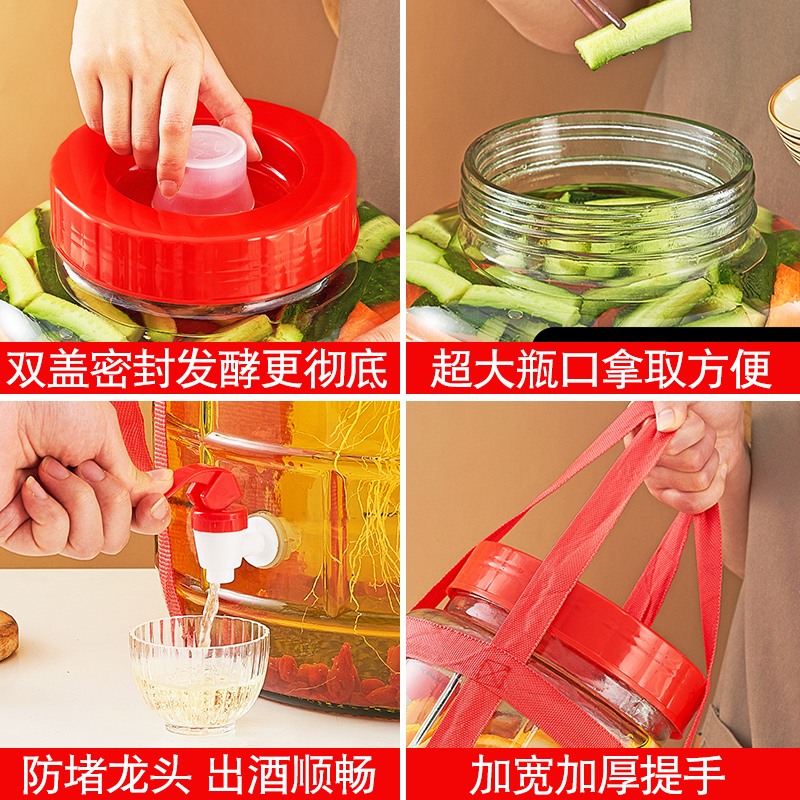 双盖密封发酵更彻底

超大瓶口拿取方便

防堵龙头 出酒顺畅

加宽加厚提手