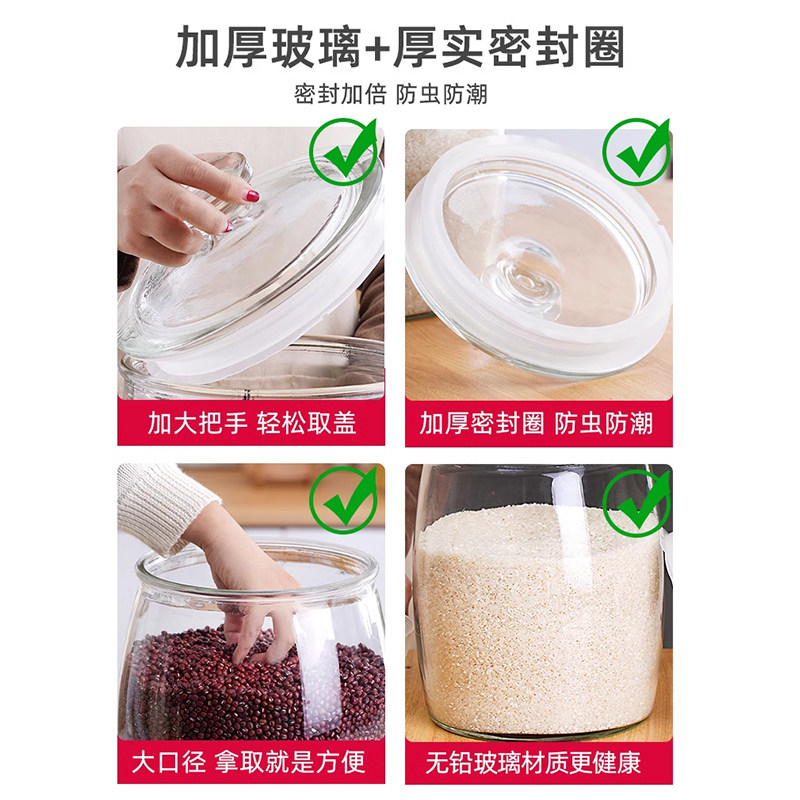 加厚玻璃+厚实密封圈

密封加倍 防虫防潮

加大把手 轻松取盖

加厚密封圈 防虫防潮

大口径 拿取就是方便

无铅玻璃材质更健康