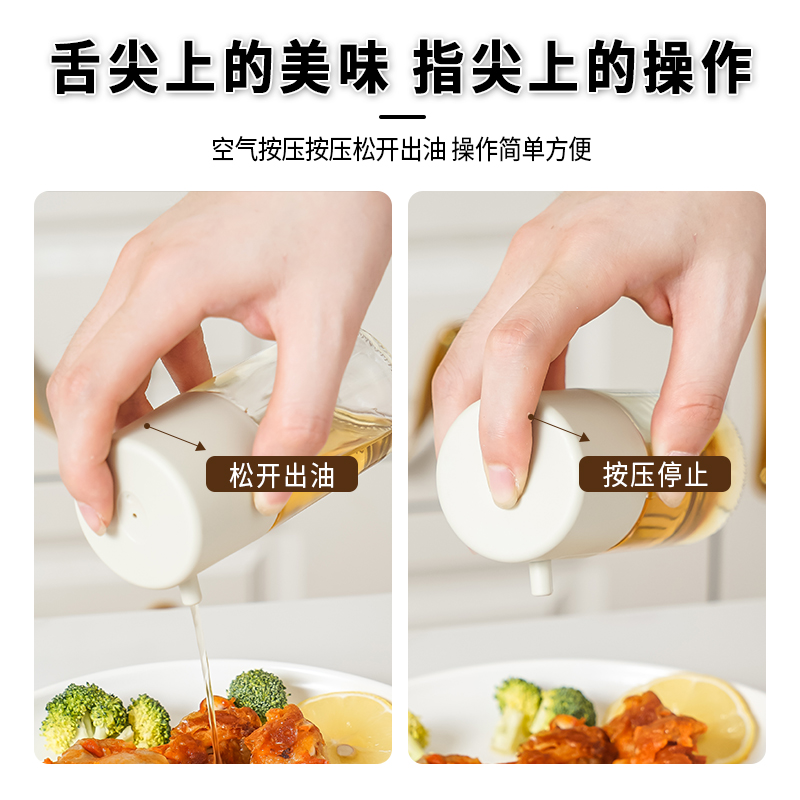 舌尖上的美味 指尖上的操作

空气按压按压松开出油 操作简单方便

松开出油

按压停止