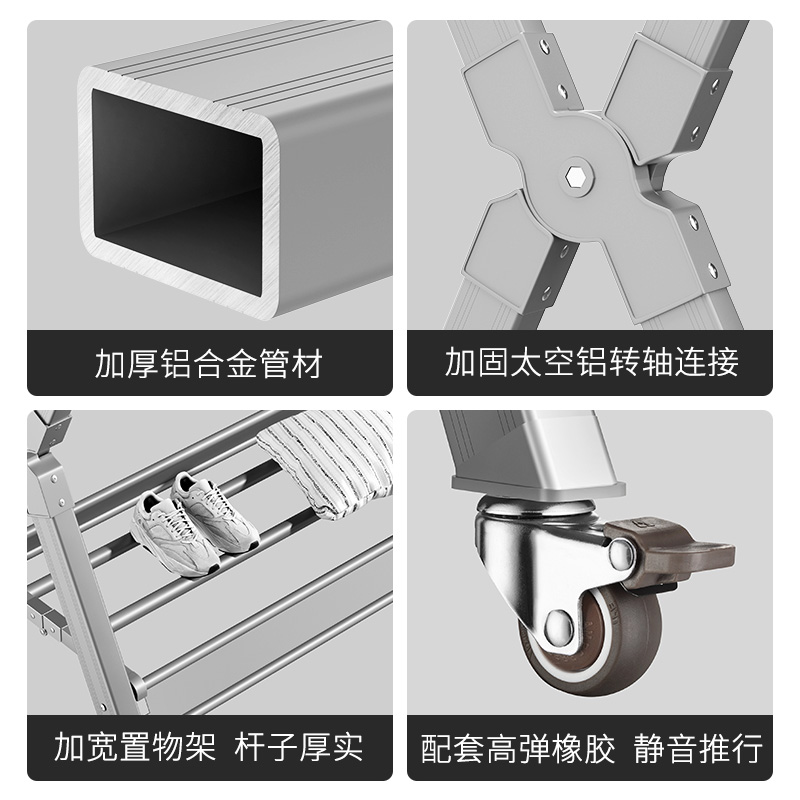 加厚铝合金管材

加固太空铝转轴连接

加宽置物架 杆子厚实

配套高弹橡胶 静音推行