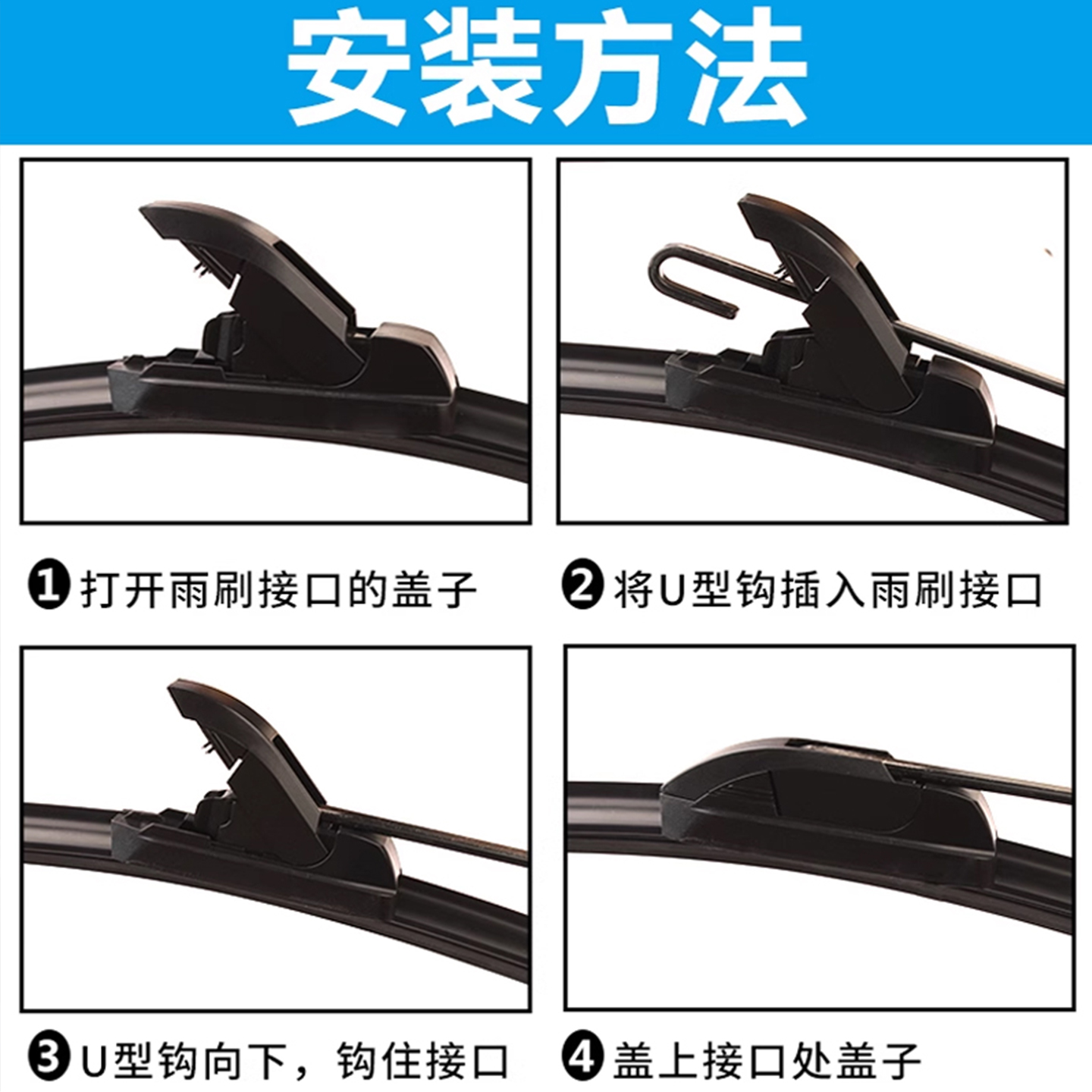 安装方法

❶ 打开雨刷接口的盖子

❷ 将U型钩插入雨刷接口

❸ U型钩向下，钩住接口

❹ 盖上接口处盖子