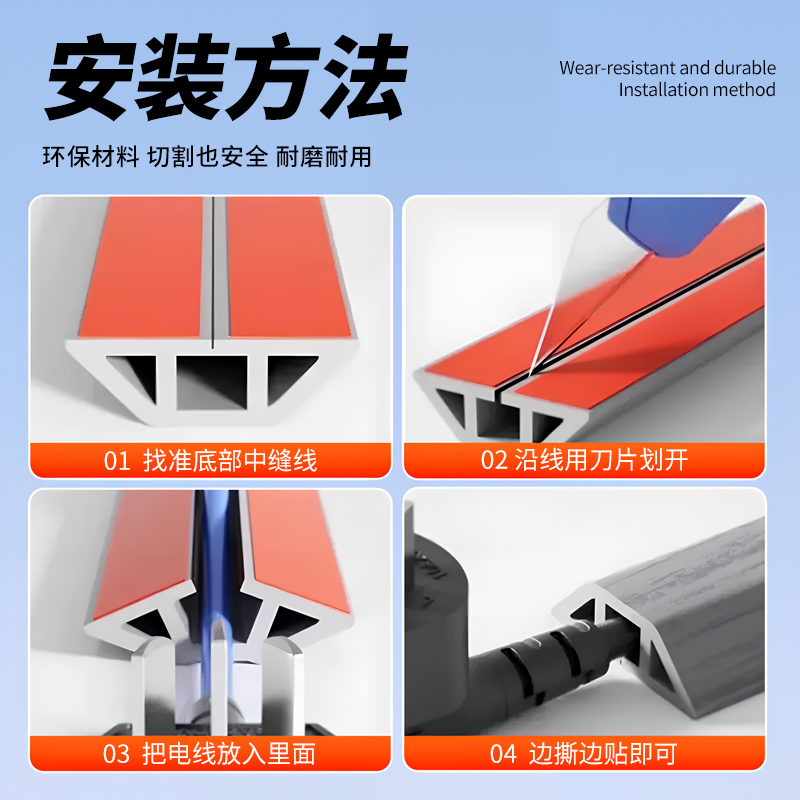 安装方法

Wear-resistant and durable
Installation method

环保材料 切割也安全 耐磨耐用

01 找准底部中缝线

02 沿线用刀片划开

03 把电线放入里面

04 边撕边贴即可