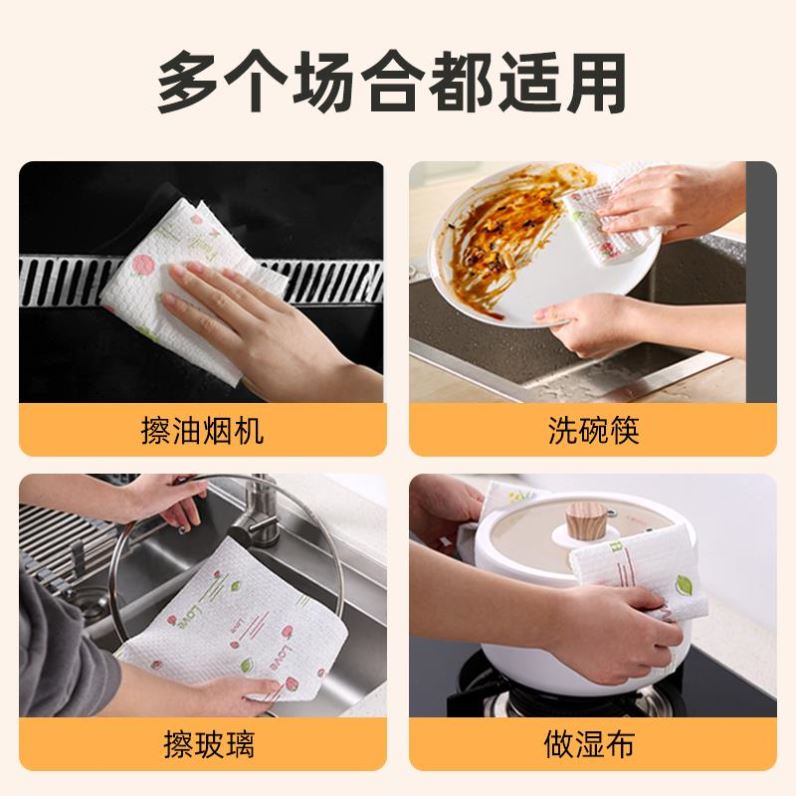 多个场合都适用

擦油烟机

洗碗筷

Love
Love

擦玻璃

做湿布