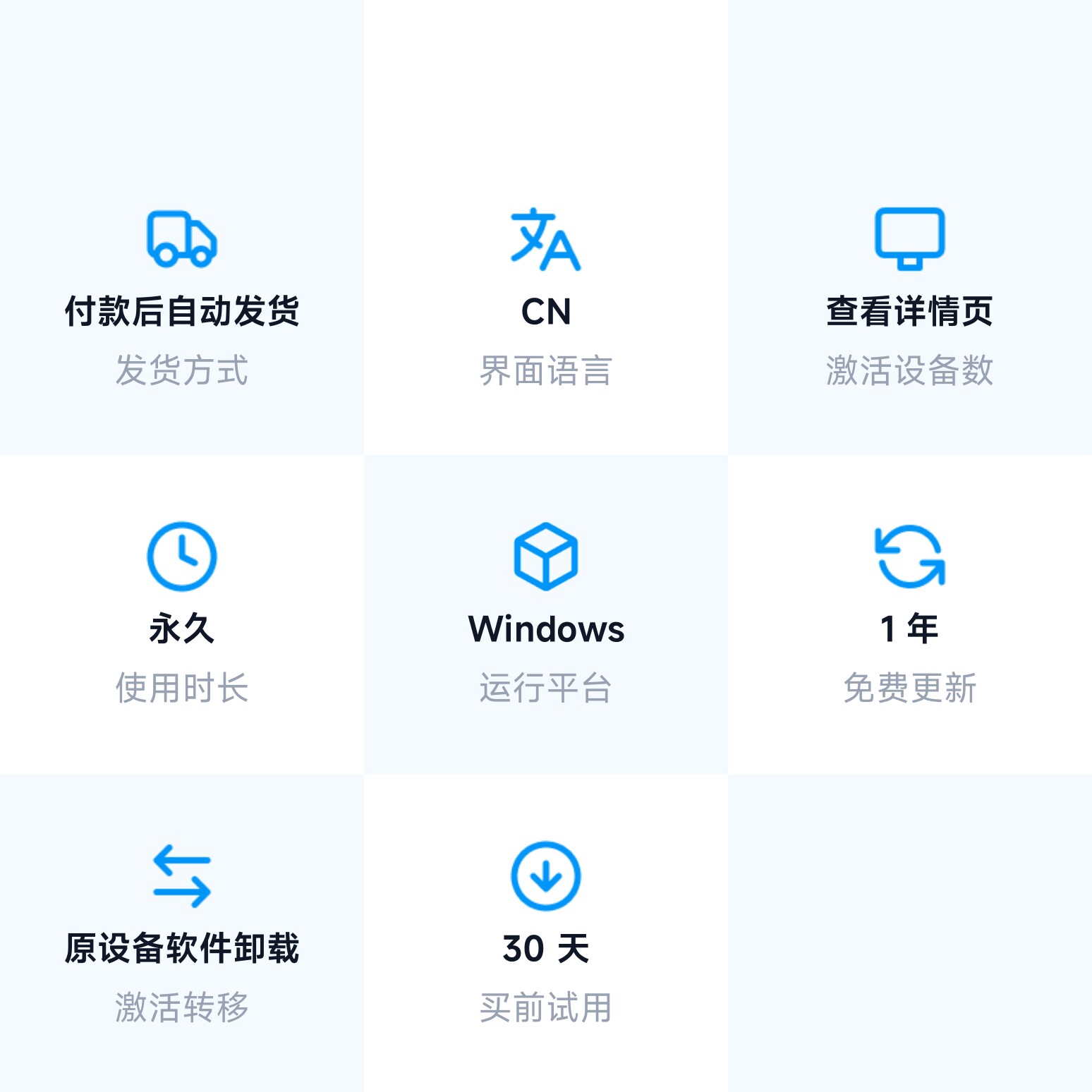 付款后自动发货
发货方式

CN
界面语言

查看详情页
激活设备数

永久
使用时长

Windows
运行平台

1年
免费更新

原设备软件卸载
激活转移

30天
买前试用