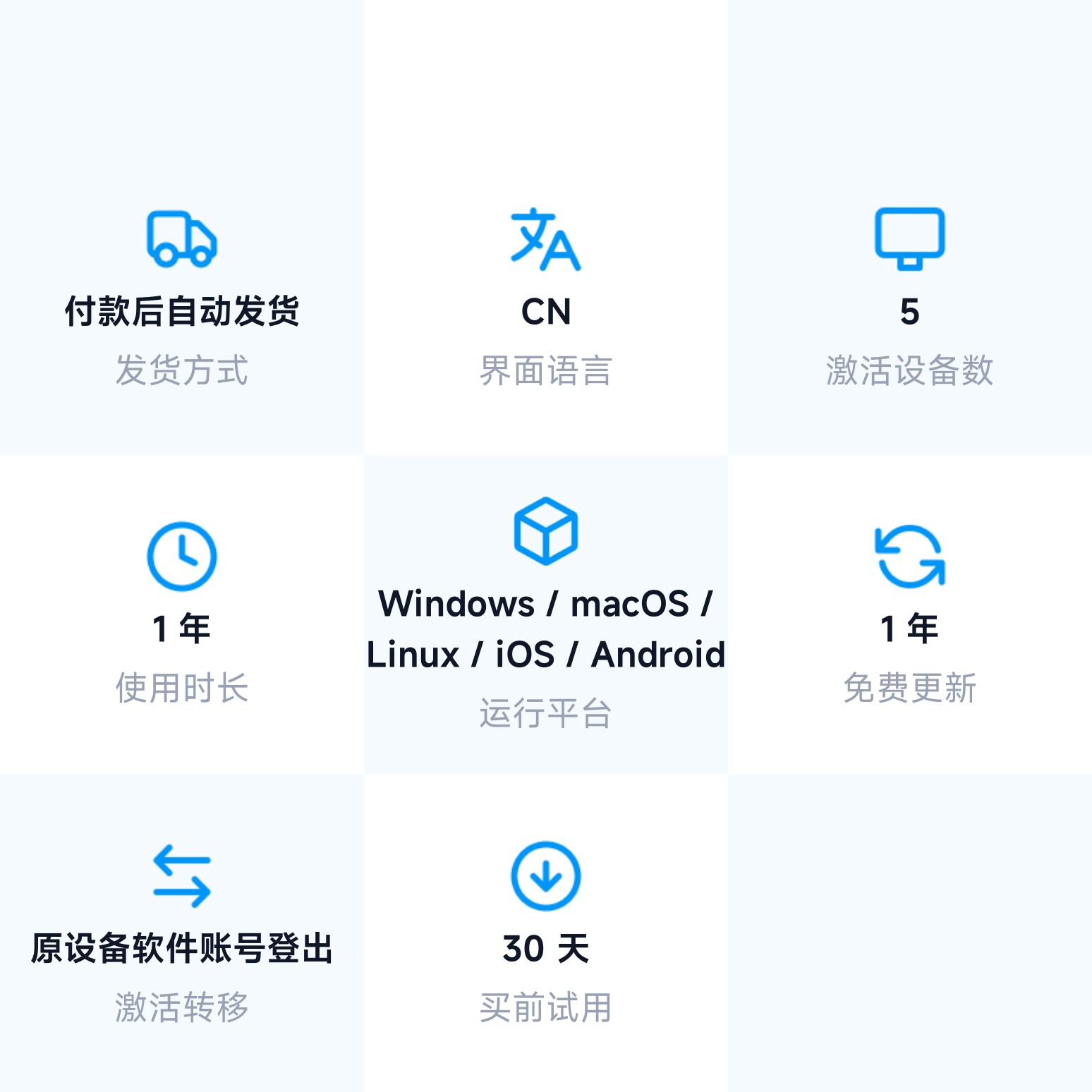 付款后自动发货
发货方式

CN
界面语言

5
激活设备数

1年
使用时长

Windows / macOS / Linux / iOS / Android
运行平台

1年
免费更新

原设备软件账号登出
激活转移

30天
买前试用