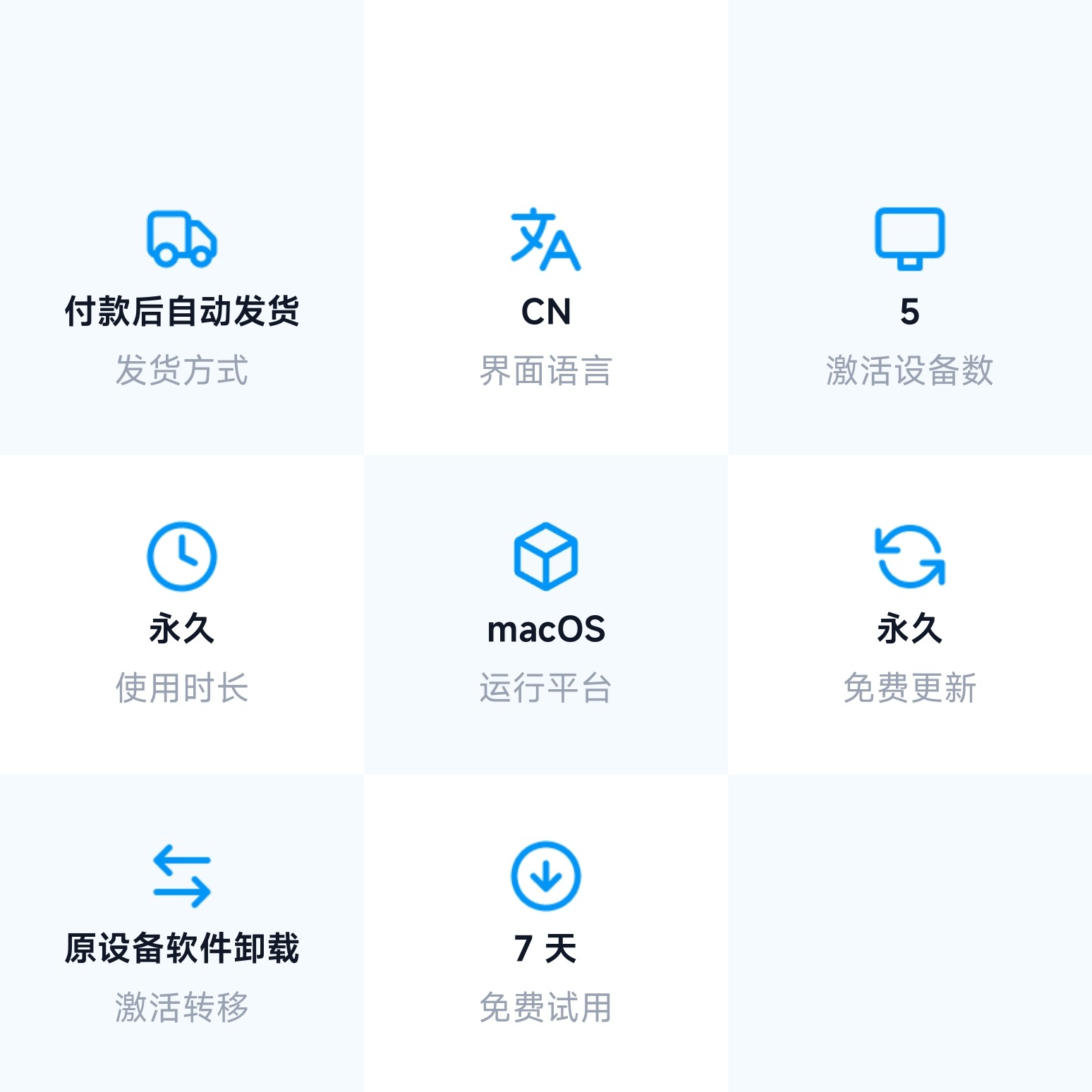 付款后自动发货
发货方式

CN
界面语言

5
激活设备数

永久
使用时长

macOS
运行平台

永久
免费更新

原设备软件卸载
激活转移

7天
免费试用