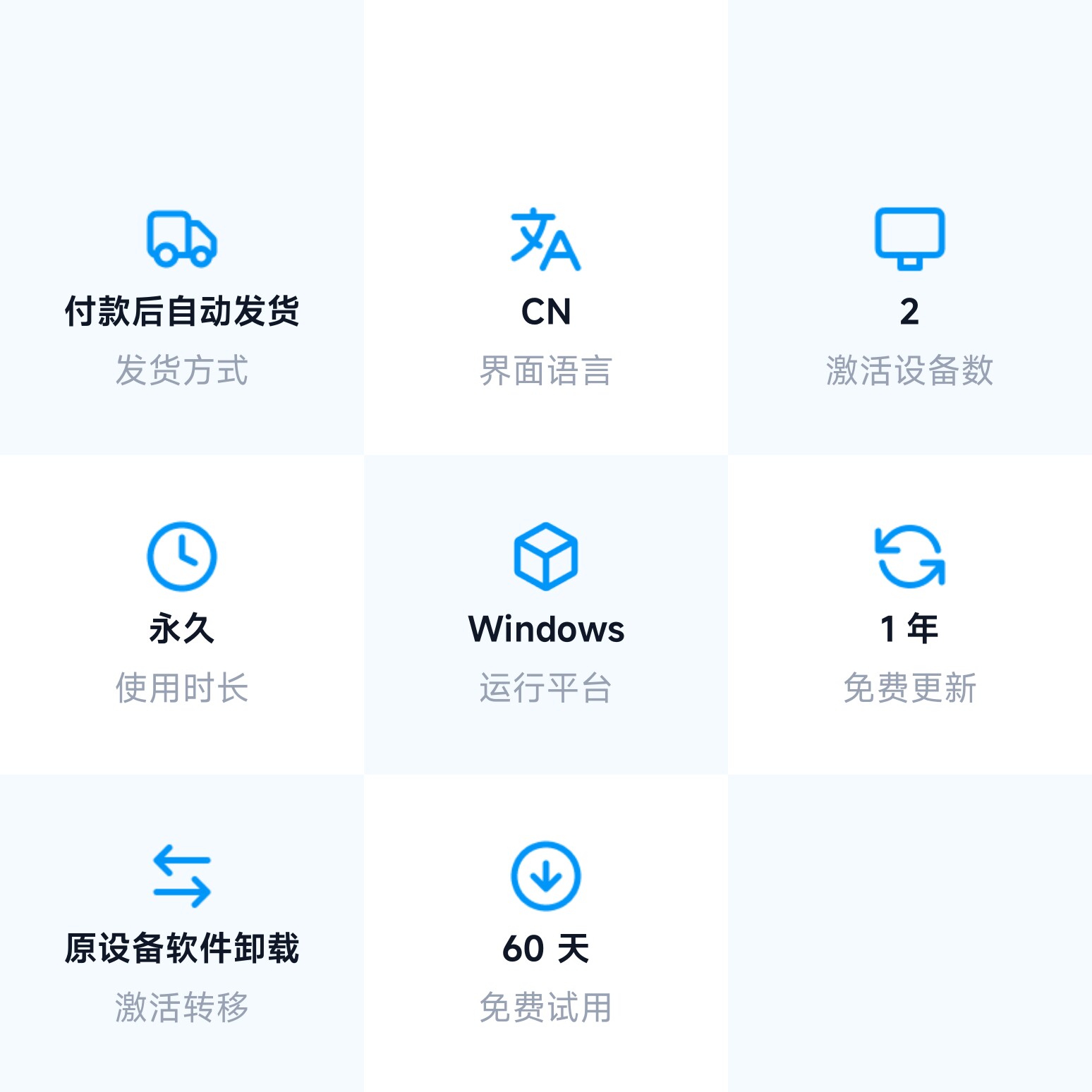 付款后自动发货
发货方式

CN
界面语言

2
激活设备数

永久
使用时长

Windows
运行平台

1年
免费更新

原设备软件卸载
激活转移

60天
免费试用