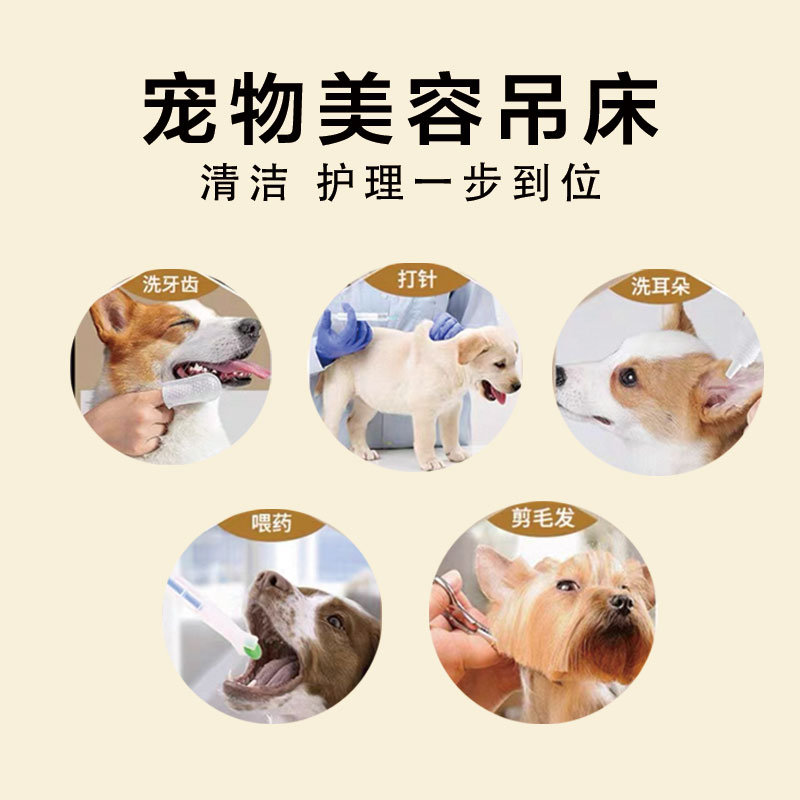 宠物美容吊床
清洁 护理一步到位

洗牙齿

打针

洗耳朵

喂药

剪毛发