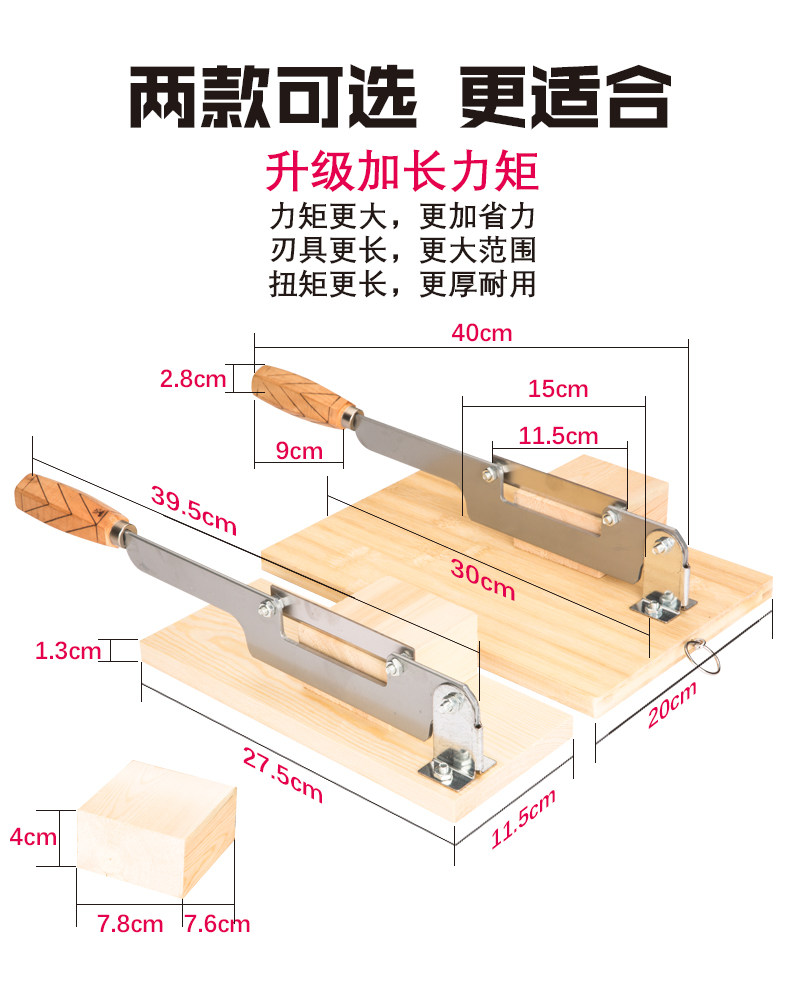 两款可选 更适合

升级加长力矩

力矩更大，更加省力
刃具更长，更大范围
扭矩更长，更厚耐用

40cm
2.8cm
15cm
11.5cm
9cm
39.5cm
30cm
1.3cm
20cm
27.5cm
11.5cm
4cm
7.8cm
7.6cm