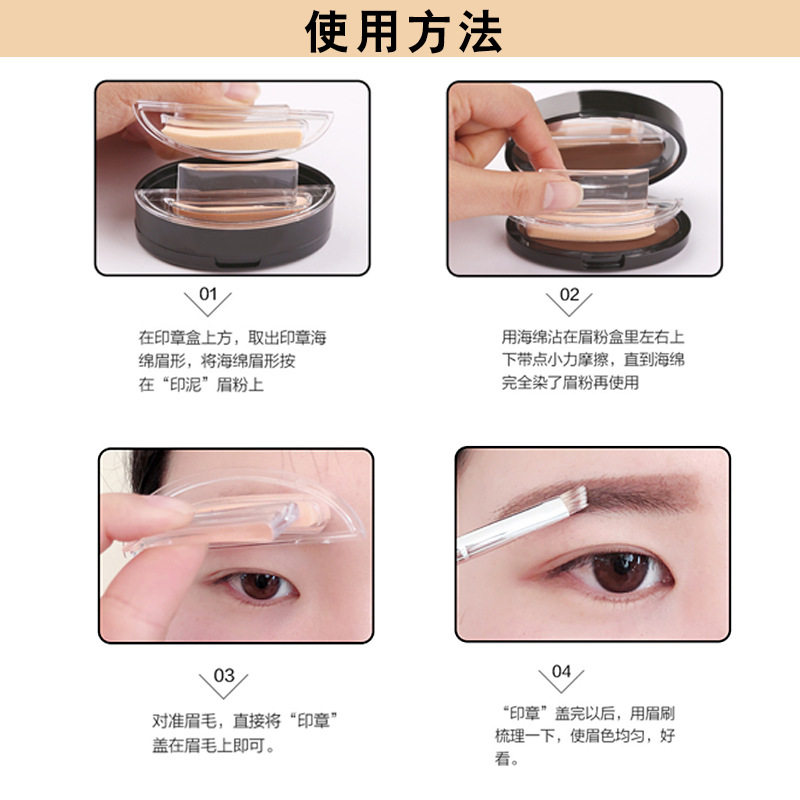 使用方法

01

在印章盒上方，取出印章海绵眉形，将海绵眉形按在“印泥”眉粉上

02

用海绵沾在眉粉盒里左右上下带点小力摩擦，直到海绵完全染了眉粉再使用

03

对准眉毛，直接将“印章”盖在眉毛上即可。

04

“印章”盖完以后，用眉刷梳理一下，使眉色均匀，好看。