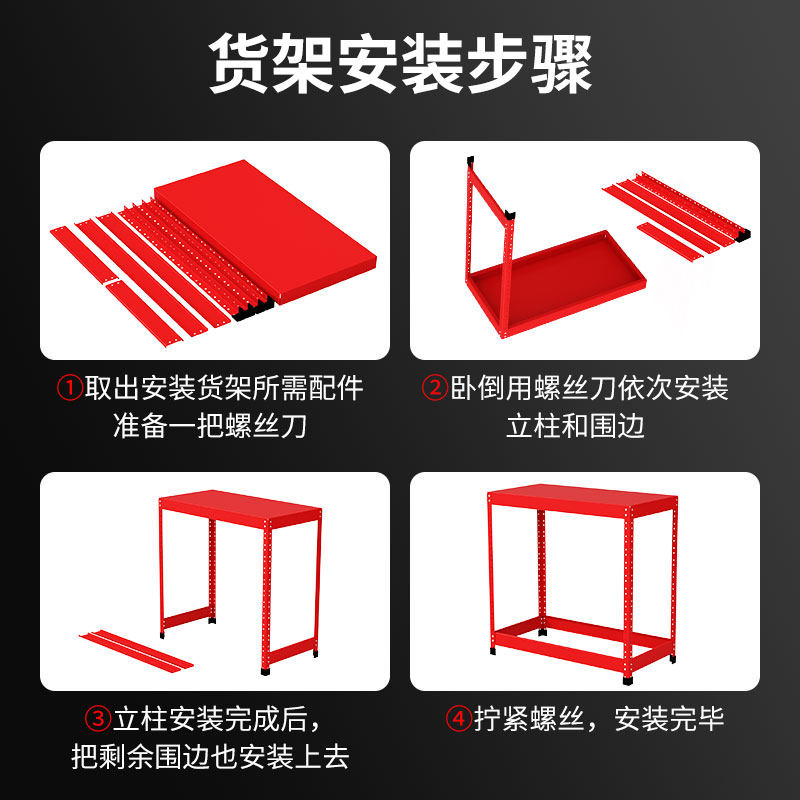 货架安装步骤

①取出安装货架所需配件
准备一把螺丝刀

②卧倒用螺丝刀依次安装
立柱和围边

③立柱安装完成后，
把剩余围边也安装上去

④拧紧螺丝，安装完毕