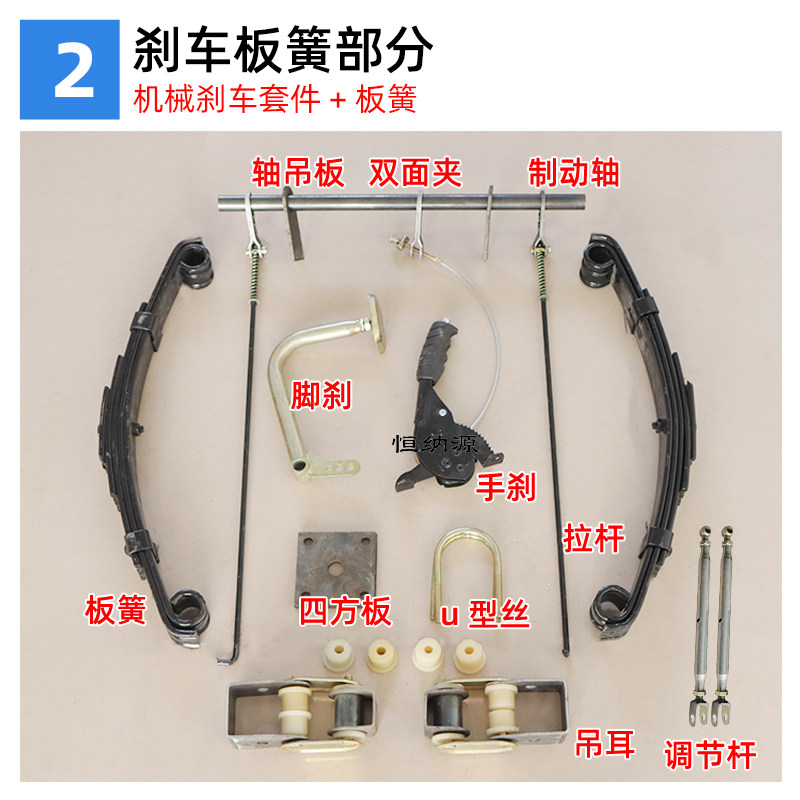 2 刹车板簧部分
机械刹车套件 + 板簧

轴吊板 双面夹 制动轴

脚刹

恒纳源

手刹

拉杆

板簧 四方板 u 型丝

吊耳 调节杆