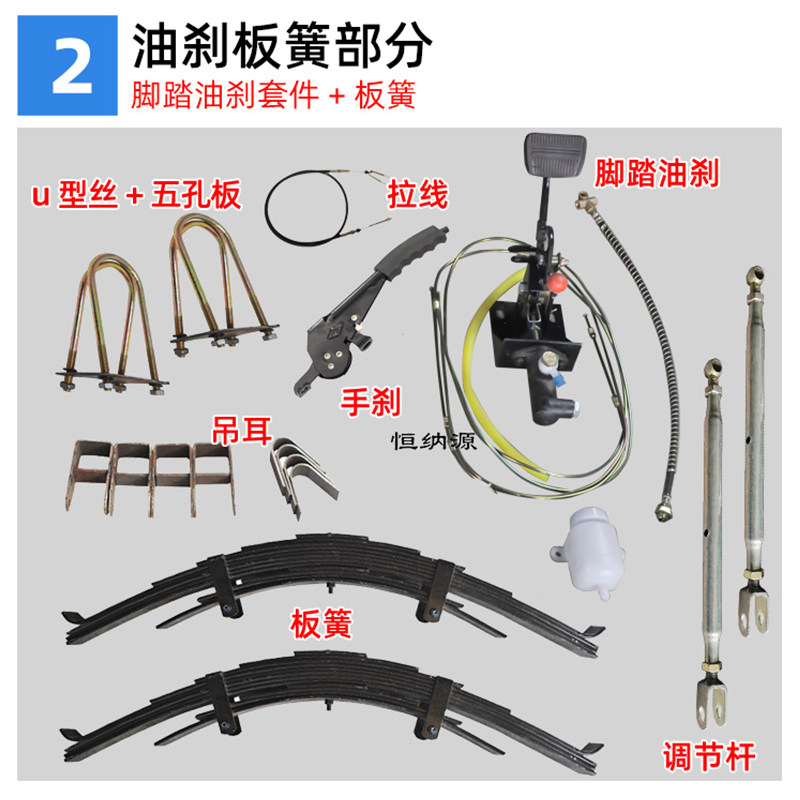 2
油刹板簧部分
脚踏油刹套件 + 板簧

u 型丝 + 五孔板

拉线

脚踏油刹

手刹

吊耳

恒纳源

板簧

调节杆