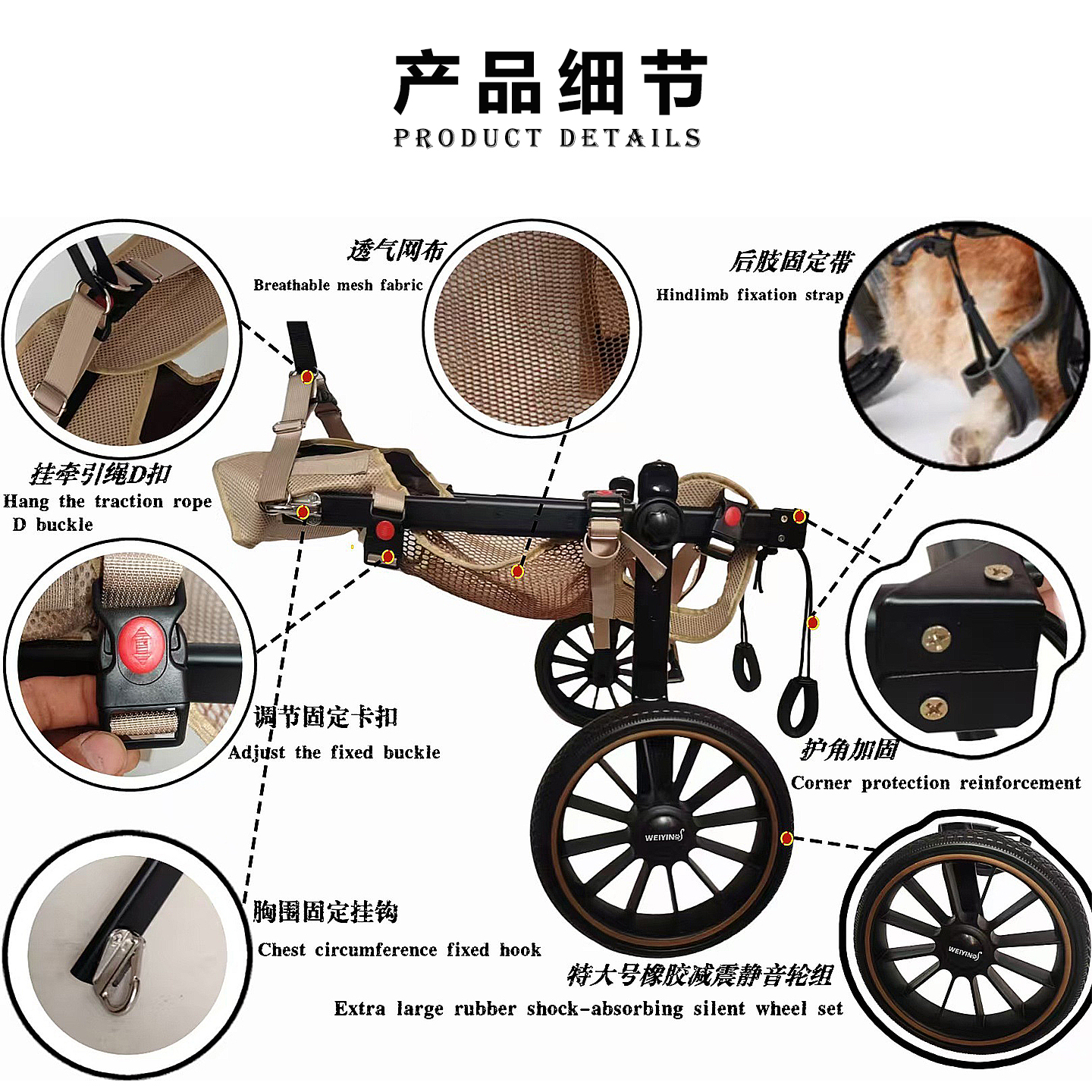 产品细节
PRODUCT DETAILS

透气网布
Breathable mesh fabric

后肢固定带
Hindlimb fixation strap

挂牵引绳D扣
Hang the traction rope D buckle

调节固定卡扣
Adjust the fixed buckle

护角加固
Corner protection reinforcement

WEIYIN

胸围固定挂钩
Chest circumference fixed hook

特大号橡胶减震静音轮组
Extra large rubber shock-absorbing silent wheel set

WEIYIN