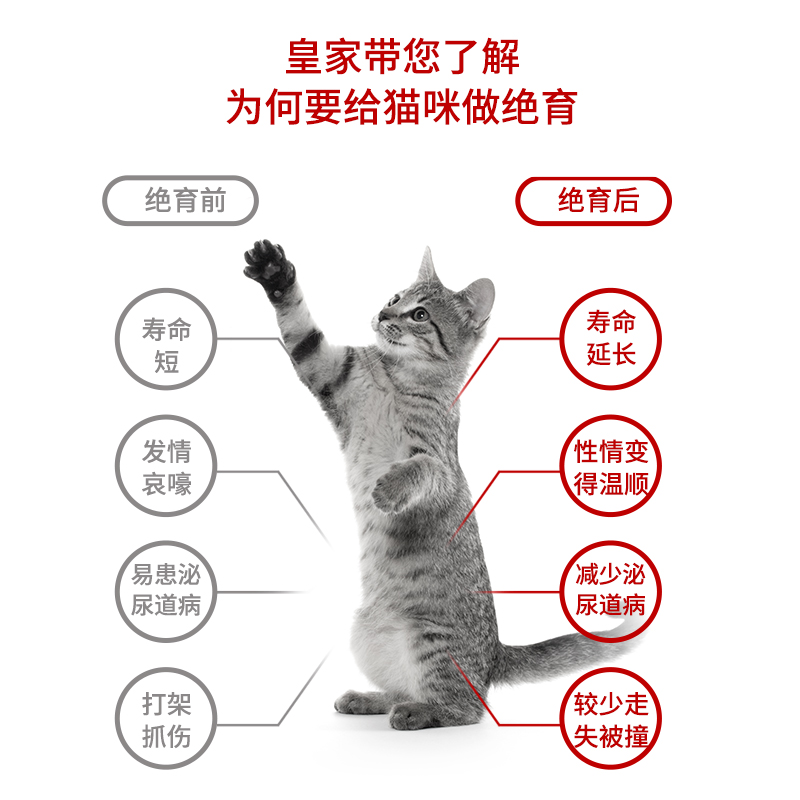 皇家带您了解
为何要给猫咪做绝育

绝育前

寿命短

发情哀嚎

易患泌尿道病

打架抓伤

绝育后

寿命延长

性情变得温顺

减少泌尿道病

较少走失被撞