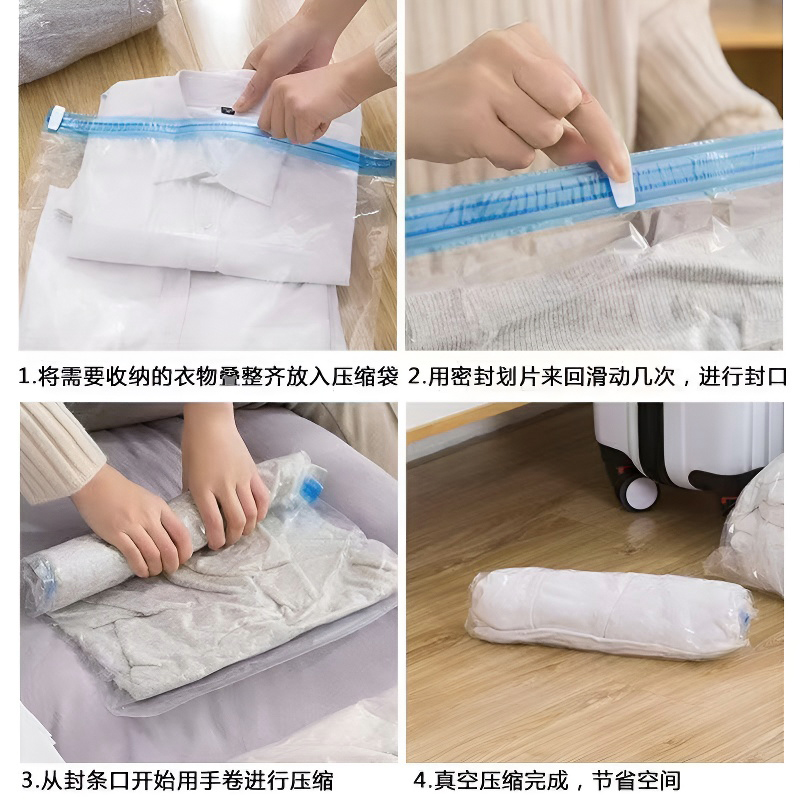 1.将需要收纳的衣物叠整齐放入压缩袋

2.用密封划片来回滑动几次，进行封口

3.从封条口开始用手卷进行压缩

4.真空压缩完成，节省空间