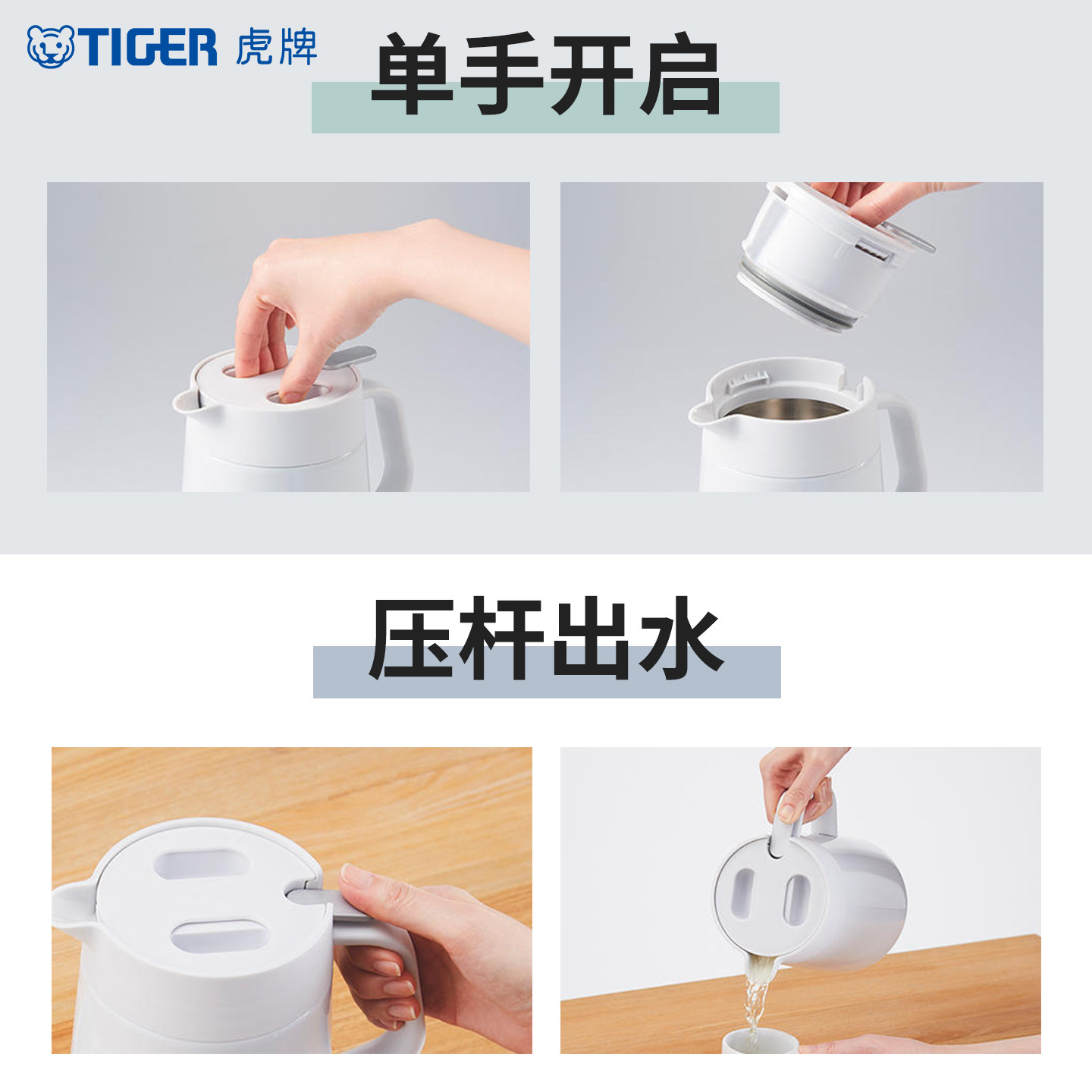 TIGER 虎牌

单手开启

压杆出水